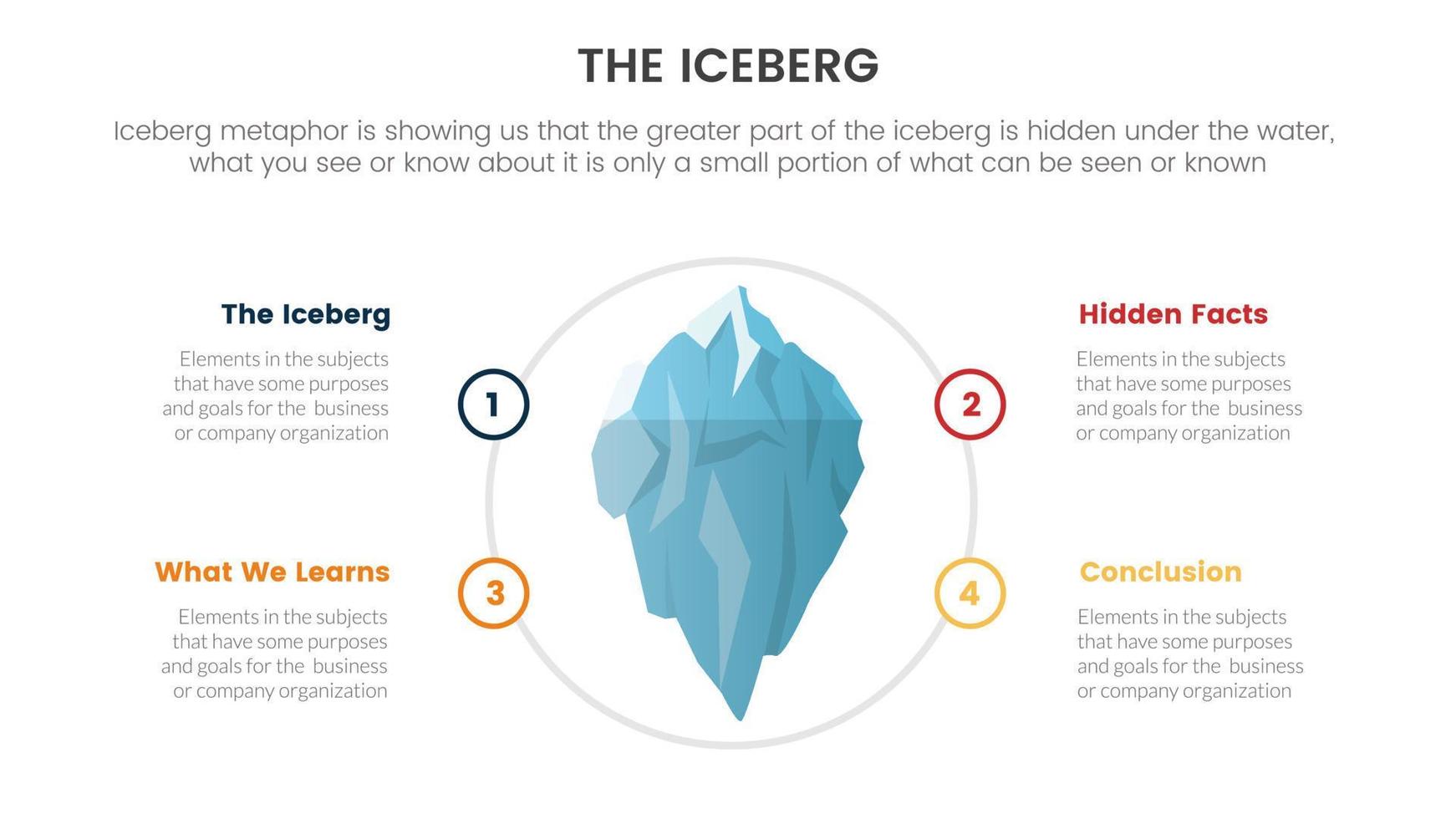 THE ICEBERG

Iceberg metaphor is showing us that the greater part of the iceberg is hidden under the water, what you see or know about it is only a small portion of what can be seen or known

The Iceberg

Elements in the subjects that have some purposes and goals for the business or company organization

1

Hidden Facts

Elements in the subjects that have some purposes and goals for the business or company organization

2

What We Learns

Elements in the subjects that have some purposes and goals for the business or company organization

3

Conclusion

Elements in the subjects that have some purposes and goals for the business or company organization

4