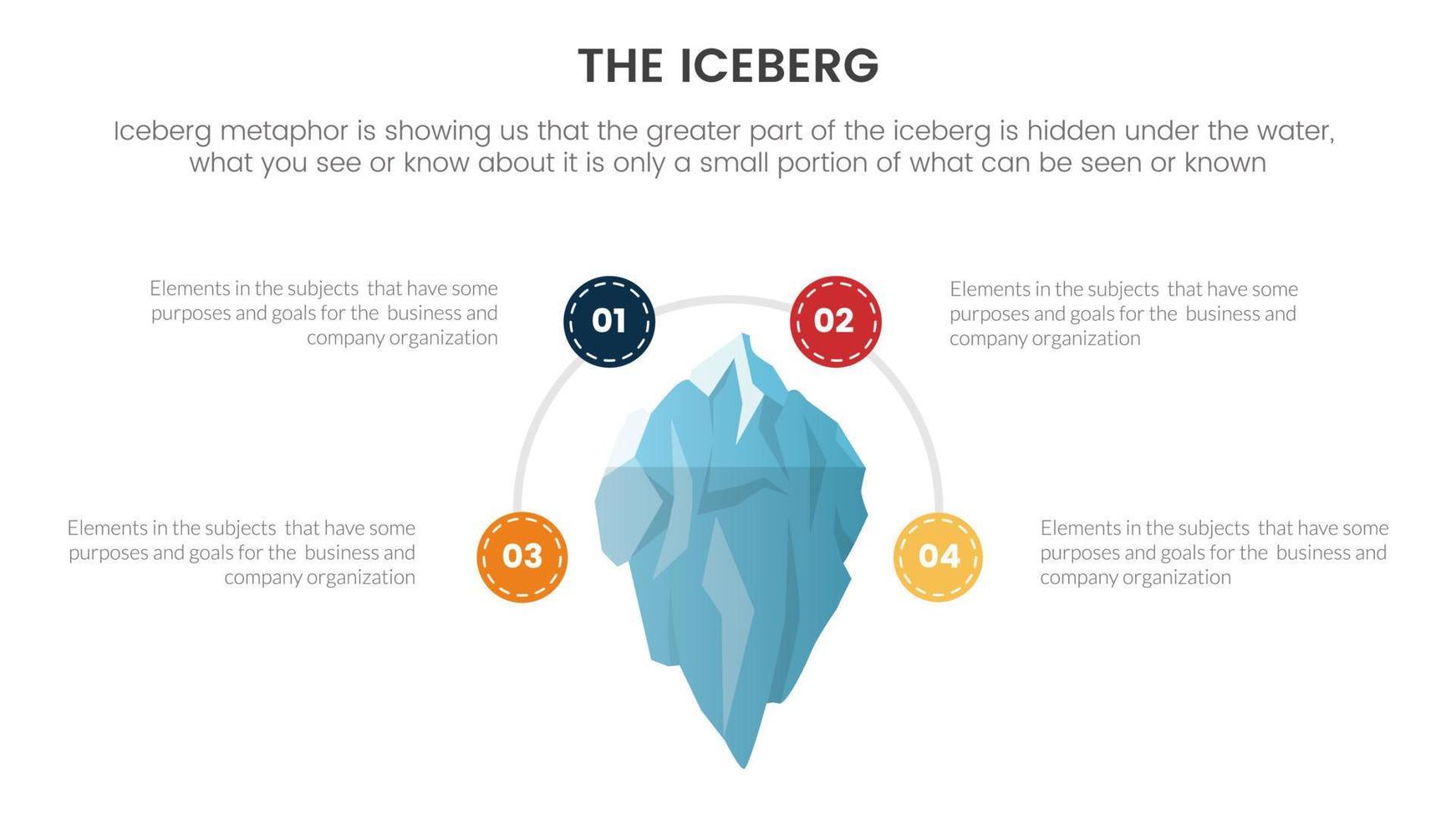 THE ICEBERG

Iceberg metaphor is showing us that the greater part of the iceberg is hidden under the water, what you see or know about it is only a small portion of what can be seen or known

Elements in the subjects that have some purposes and goals for the business and company organization

01

02

Elements in the subjects that have some purposes and goals for the business and company organization

Elements in the subjects that have some purposes and goals for the business and company organization

03

04

Elements in the subjects that have some purposes and goals for the business and company organization