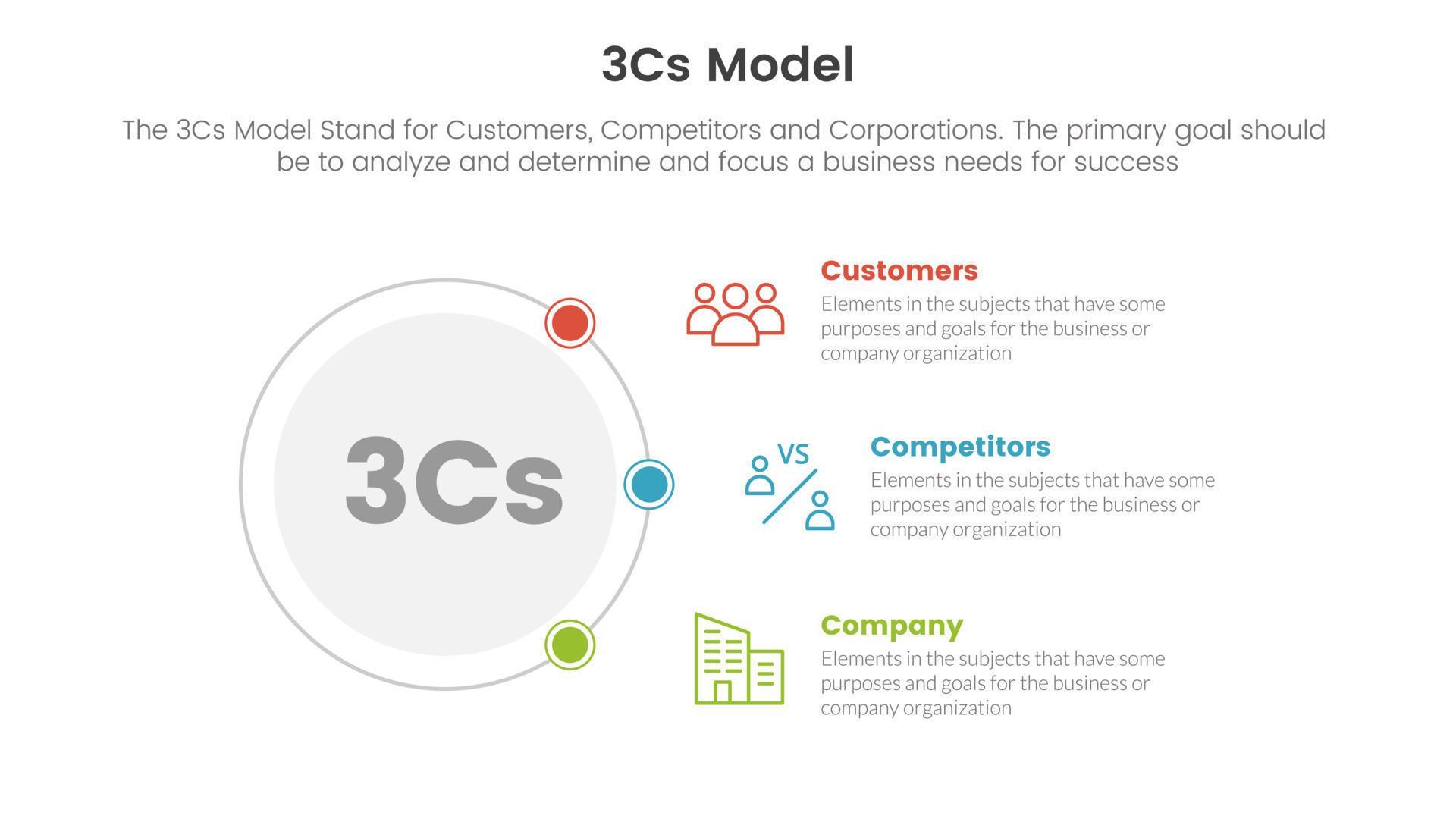 3Cs Model

The 3Cs Model Stand for Customers, Competitors and Corporations. The primary goal should be to analyze and determine and focus a business needs for success

3Cs

Customers
Elements in the subjects that have some purposes and goals for the business or company organization

VS

Competitors
Elements in the subjects that have some purposes and goals for the business or company organization

Company
Elements in the subjects that have some purposes and goals for the business or company organization