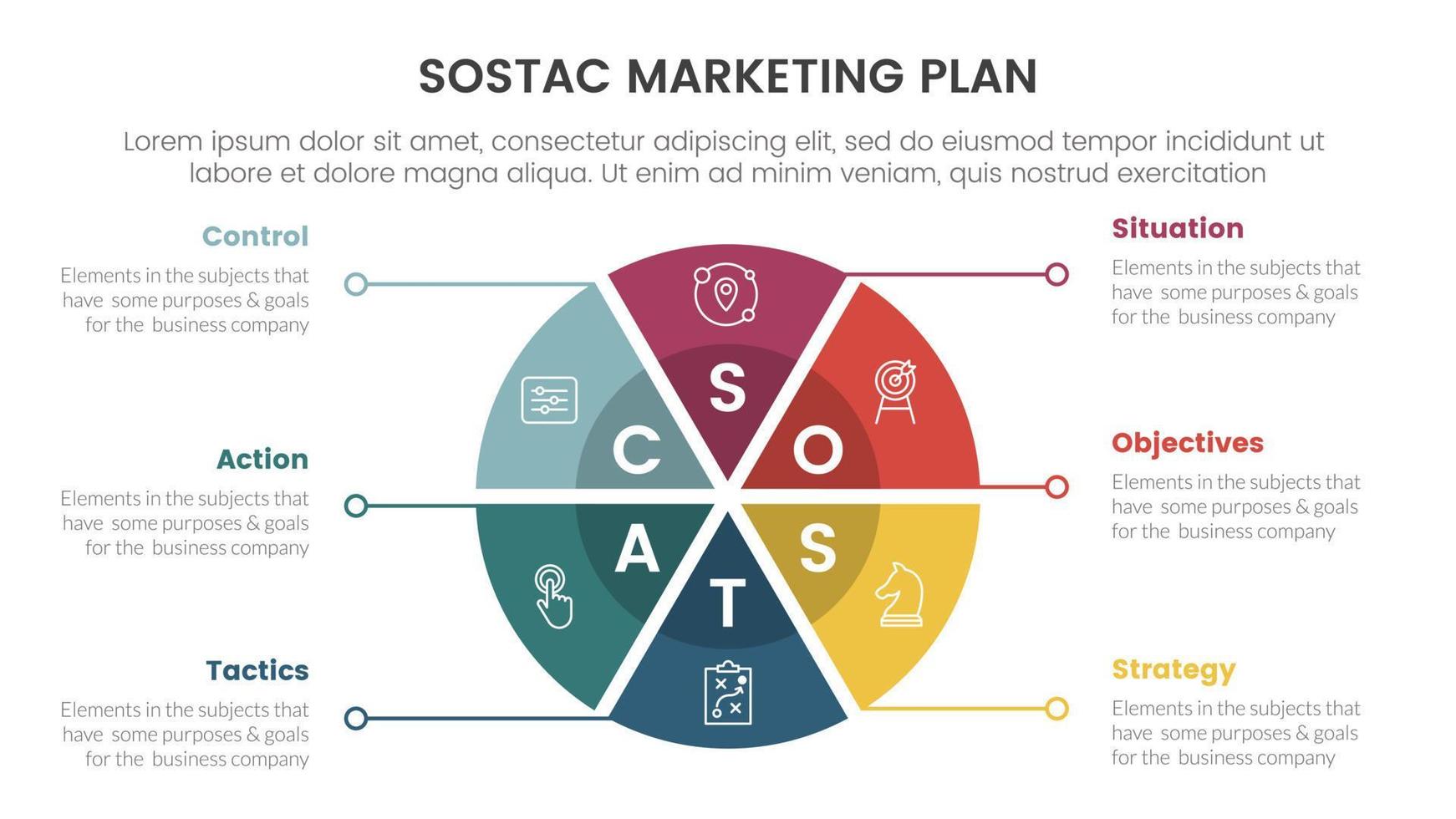 SOSTAC MARKETING PLAN

Lorem ipsum dolor sit amet, consectetur adipiscing elit, sed do eiusmod tempor incididunt ut labore et dolore magna aliqua. Ut enim ad minim veniam, quis nostrud exercitation

Control
Elements in the subjects that have some purposes & goals for the business company

Action
Elements in the subjects that have some purposes & goals for the business company

Tactics
Elements in the subjects that have some purposes & goals for the business company

S

O

S

T

A

C

Situation
Elements in the subjects that have some purposes & goals for the business company

Objectives
Elements in the subjects that have some purposes & goals for the business company

Strategy
Elements in the subjects that have some purposes & goals for the business company