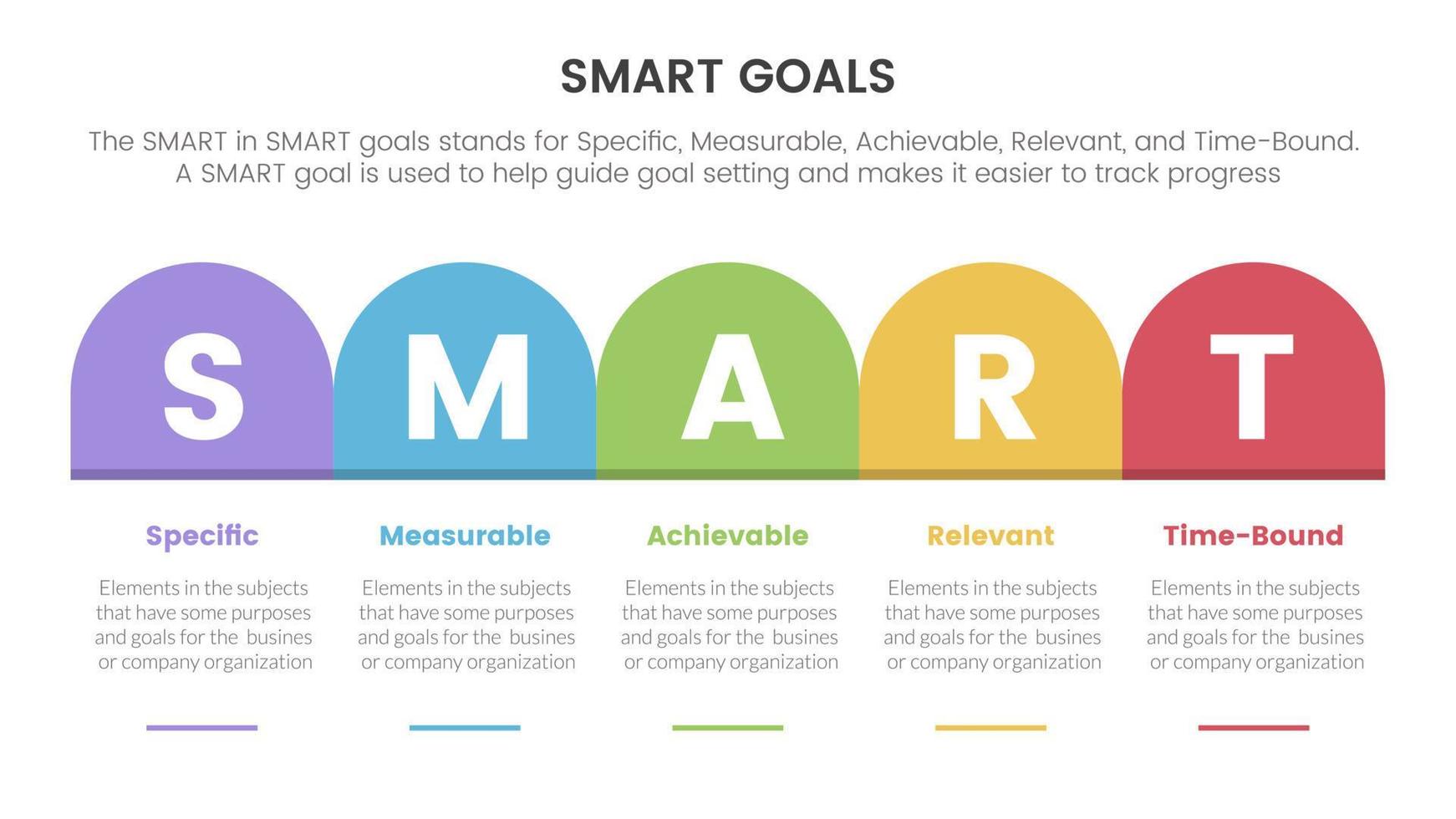 SMART GOALS

The SMART in SMART goals stands for Specific, Measurable, Achievable, Relevant, and Time-Bound. A SMART goal is used to help guide goal setting and makes it easier to track progress

S M A R T

Specific

Elements in the subjects that have some purposes and goals for the busines or company organization

Measurable

Elements in the subjects that have some purposes and goals for the busines or company organization

Achievable

Elements in the subjects that have some purposes and goals for the busines or company organization

Relevant

Elements in the subjects that have some purposes and goals for the busines or company organization

Time-Bound

Elements in the subjects that have some purposes and goals for the busines or company organization