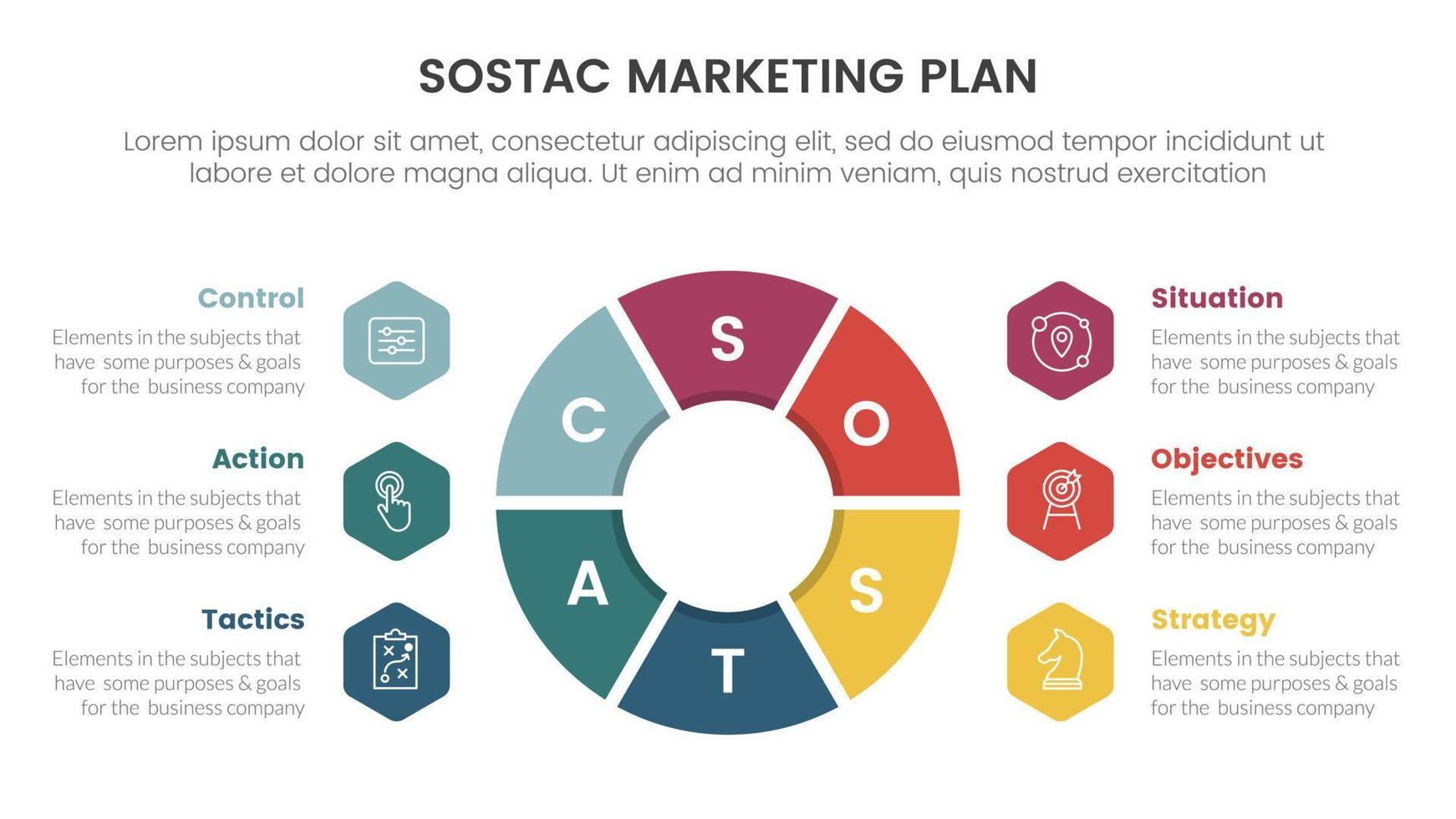 SOSTAC MARKETING PLAN

Lorem ipsum dolor sit amet, consectetur adipiscing elit, sed do eiusmod tempor incididunt ut labore et dolore magna aliqua. Ut enim ad minim veniam, quis nostrud exercitation

Control
Elements in the subjects that have some purposes & goals for the business company

Action
Elements in the subjects that have some purposes & goals for the business company

Tactics
Elements in the subjects that have some purposes & goals for the business company

S
O
S
T
A
C

Situation
Elements in the subjects that have some purposes & goals for the business company

Objectives
Elements in the subjects that have some purposes & goals for the business company

Strategy
Elements in the subjects that have some purposes & goals for the business company