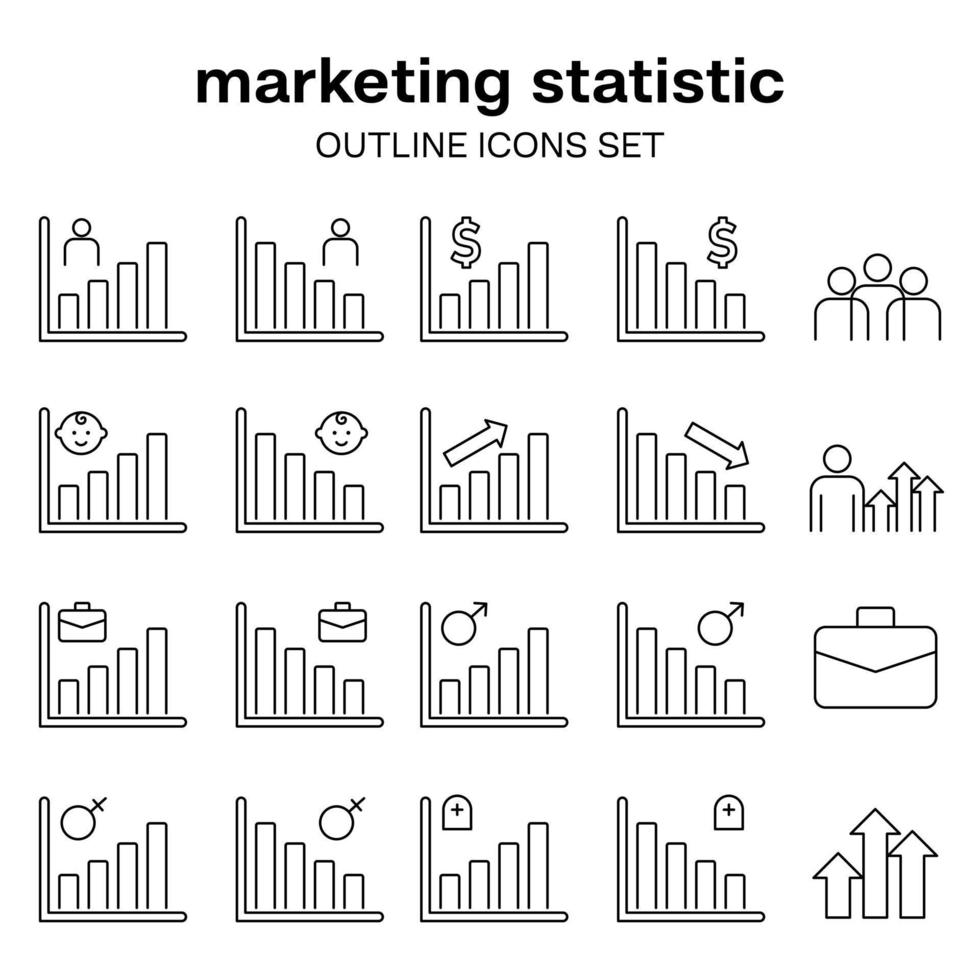 marketing statistic
OUTLINE ICONS SET

$
$