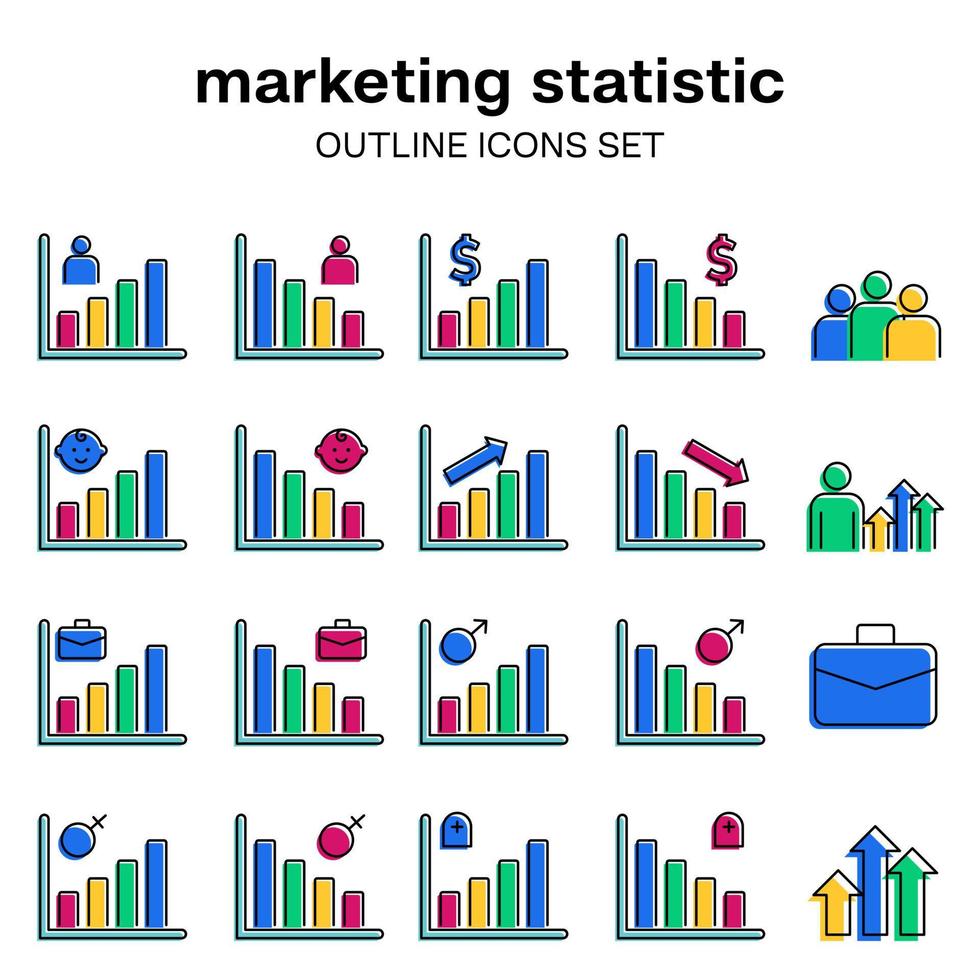 marketing statistic

OUTLINE ICONS SET

$

$