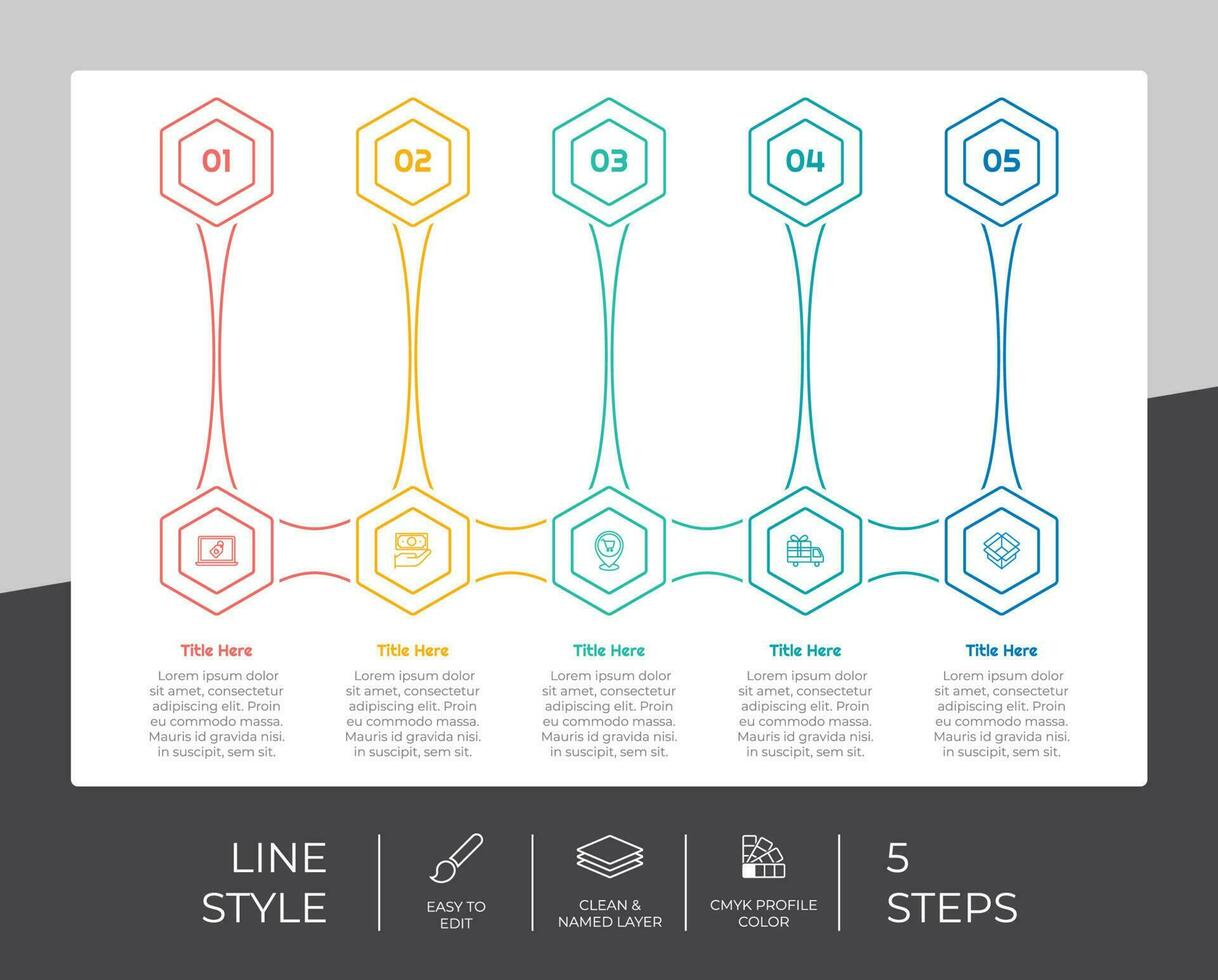 01

02

03

04

05

Title Here

Lorem ipsum dolor sit amet, consectetur adipiscing elit. Proin eu commodo massa. Mauris id gravida nisi. in suscipit, sem sit.

Title Here

Lorem ipsum dolor sit amet, consectetur adipiscing elit. Proin eu commodo massa. Mauris id gravida nisi. in suscipit, sem sit.

Title Here

Lorem ipsum dolor sit amet, consectetur adipiscing elit. Proin eu commodo massa. Mauris id gravida nisi. in suscipit, sem sit.

Title Here

Lorem ipsum dolor sit amet, consectetur adipiscing elit. Proin eu commodo massa. Mauris id gravida nisi. in suscipit, sem sit.

Title Here

Lorem ipsum dolor sit amet, consectetur adipiscing elit. Proin eu commodo massa. Mauris id gravida nisi. in suscipit, sem sit.

LINE STYLE

EASY TO EDIT

CLEAN & NAMED LAYER

CMYK PROFILE COLOR

5 STEPS