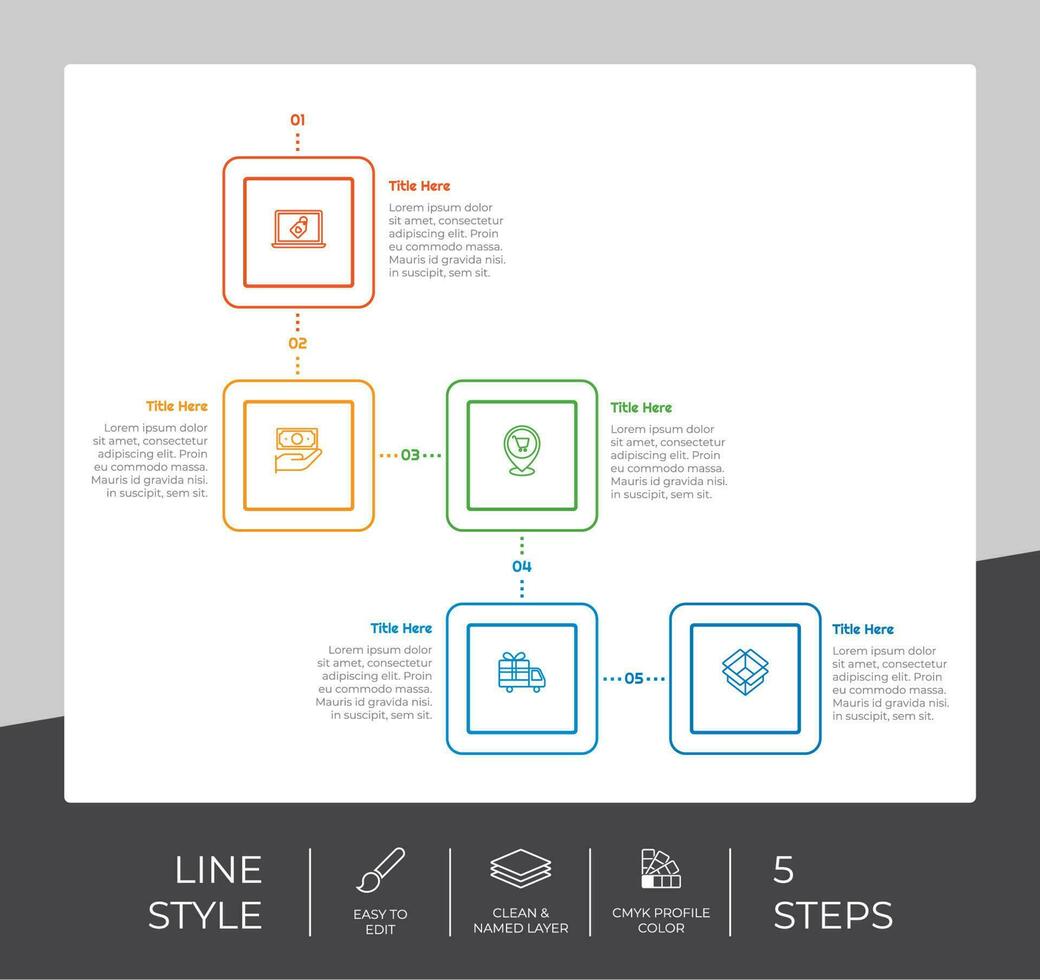 01

Title Here

Lorem ipsum dolor sit amet, consectetur adipiscing elit. Proin eu commodo massa. Mauris id gravida nisi. in suscipit, sem sit.

02

Title Here

Lorem ipsum dolor sit amet, consectetur adipiscing elit. Proin eu commodo massa. Mauris id gravida nisi. in suscipit, sem sit.

03

Title Here

Lorem ipsum dolor sit amet, consectetur adipiscing elit. Proin eu commodo massa. Mauris id gravida nisi. in suscipit, sem sit.

04

Title Here

Lorem ipsum dolor sit amet, consectetur adipiscing elit. Proin eu commodo massa. Mauris id gravida nisi. in suscipit, sem sit.

05

Title Here

Lorem ipsum dolor sit amet, consectetur adipiscing elit. Proin eu commodo massa. Mauris id gravida nisi. in suscipit, sem sit.

LINE STYLE

EASY TO EDIT

CLEAN & NAMED LAYER

CMYK PROFILE COLOR

5 STEPS