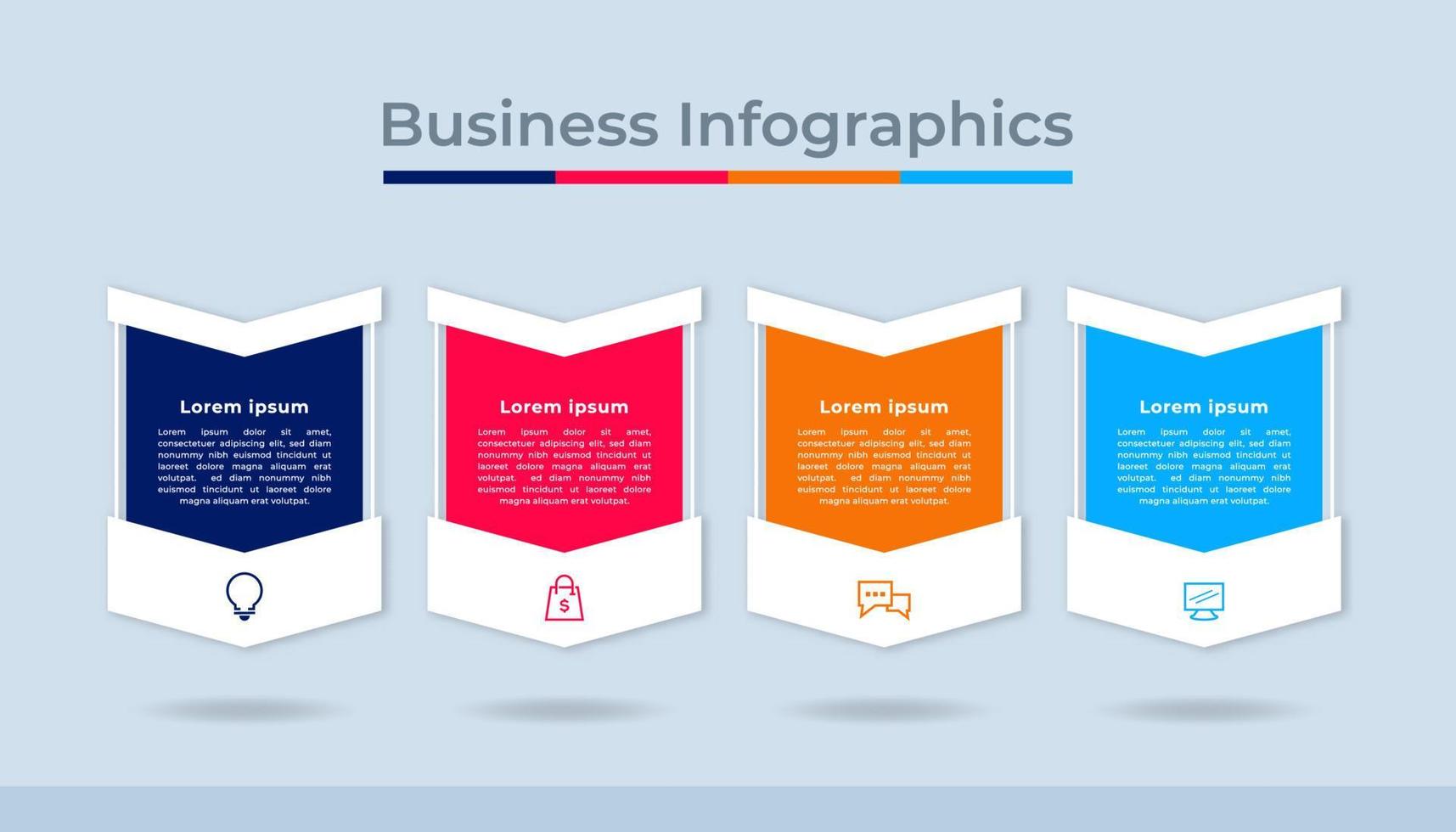 Business Infographics

Lorem ipsum

Lorem ipsum dolor sit amet, consectetuer adipiscing elit, sed diam nonummy nibh euismod tincidunt ut laoreet dolore magna aliquam erat volutpat. ed diam nonummy nibh euismod tincidunt ut laoreet dolore magna aliquam erat volutpat.

Lorem ipsum

Lorem ipsum dolor sit amet, consectetuer adipiscing elit, sed diam nonummy nibh euismod tincidunt ut laoreet dolore magna aliquam erat volutpat. ed diam nonummy nibh euismod tincidunt ut laoreet dolore magna aliquam erat volutpat.

Lorem ipsum

Lorem ipsum dolor sit amet, consectetuer adipiscing elit, sed diam nonummy nibh euismod tincidunt ut laoreet dolore magna aliquam erat volutpat. ed diam nonummy nibh euismod tincidunt ut laoreet dolore magna aliquam erat volutpat.

Lorem ipsum

Lorem ipsum dolor sit amet, consectetuer adipiscing elit, sed diam nonummy nibh euismod tincidunt ut laoreet dolore magna aliquam erat volutpat. ed diam nonummy nibh euismod tincidunt ut laoreet dolore magna aliquam erat volutpat.

$