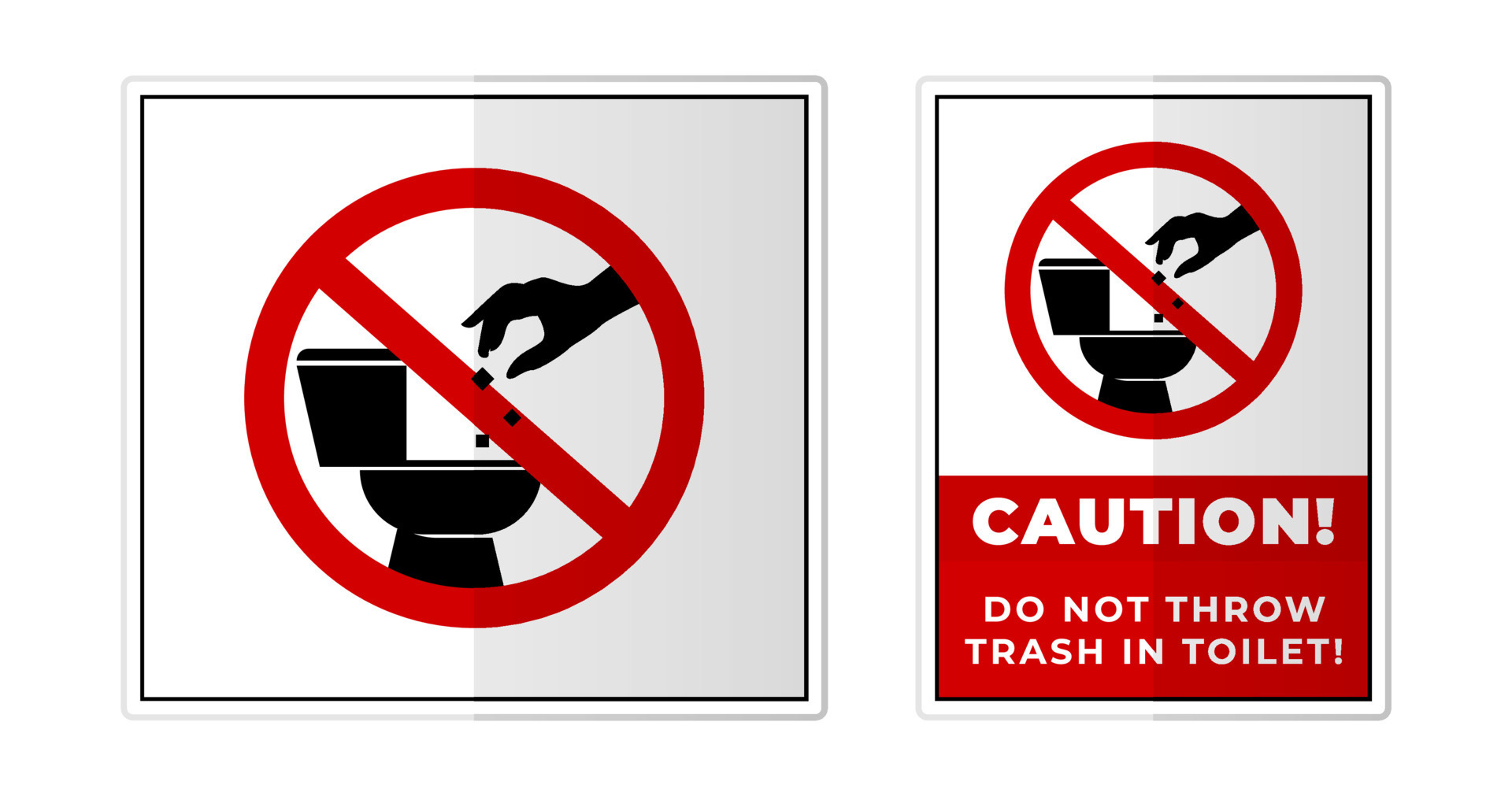 CAUTION!

DO NOT THROW TRASH IN TOILET!