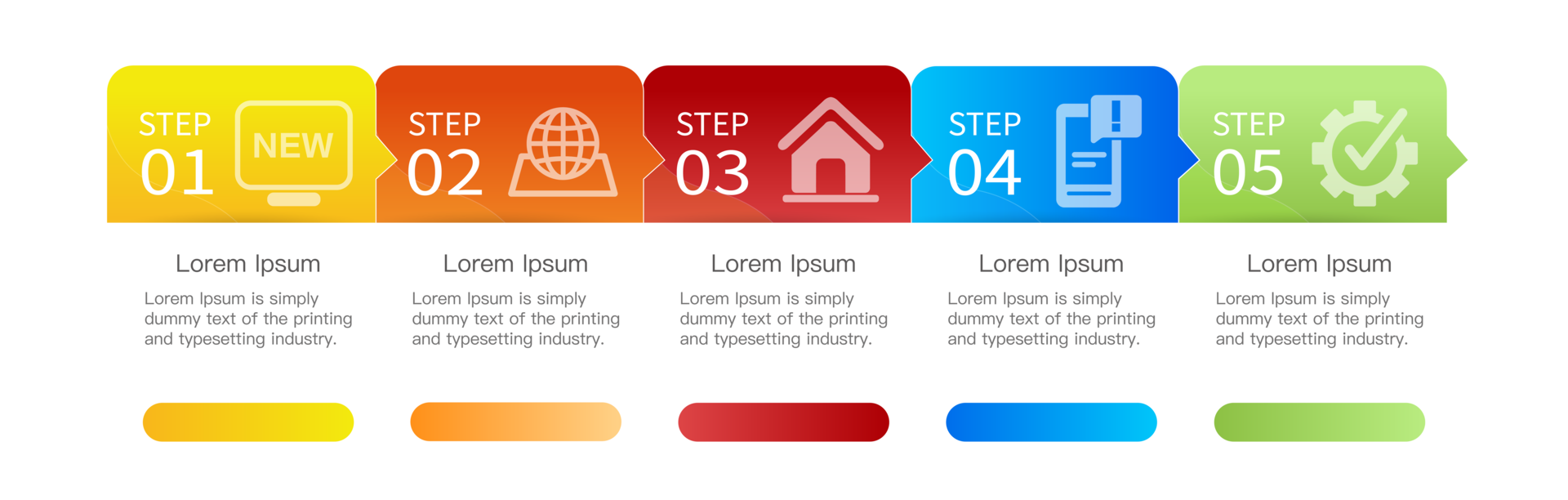 STEP
01
NEW

Lorem Ipsum

Lorem Ipsum is simply dummy text of the printing and typesetting industry.

STEP
02

Lorem Ipsum

Lorem Ipsum is simply dummy text of the printing and typesetting industry.

STEP
03

Lorem Ipsum

Lorem Ipsum is simply dummy text of the printing and typesetting industry.

STEP
04

Lorem Ipsum

Lorem Ipsum is simply dummy text of the printing and typesetting industry.

STEP
05

Lorem Ipsum

Lorem Ipsum is simply dummy text of the printing and typesetting industry.