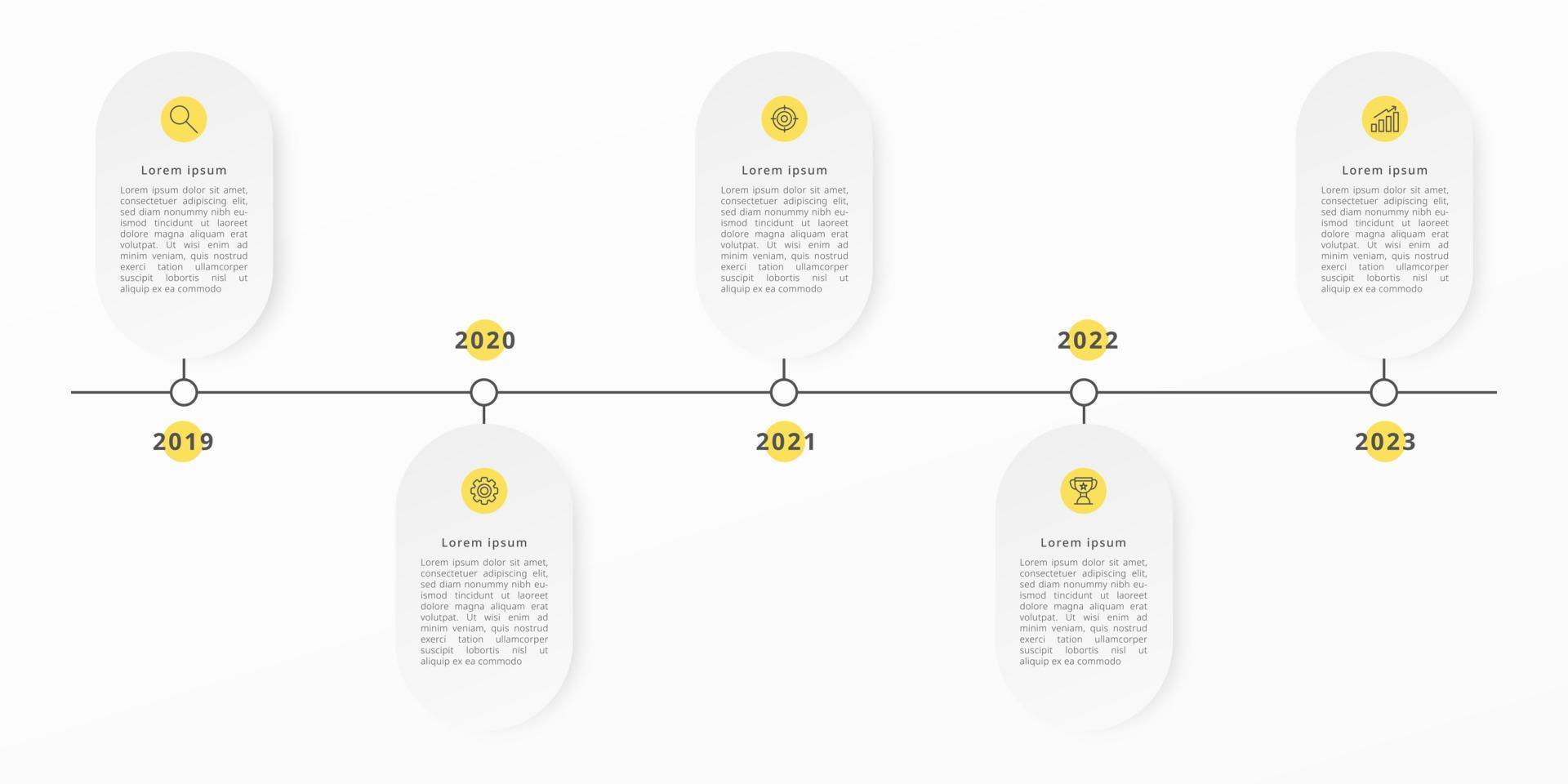 Lorem ipsum

Lorem ipsum dolor sit amet, consectetuer adipiscing elit, sed diam nonummy nibh euismod tincidunt ut laoreet dolore magna aliquam erat volutpat. Ut wisi enim ad minim veniam, quis nostrud exerci tation ullamcorper suscipit lobortis nisl ut aliquip ex ea commodo

2019

2020

Lorem ipsum

Lorem ipsum dolor sit amet, consectetuer adipiscing elit, sed diam nonummy nibh euismod tincidunt ut laoreet dolore magna aliquam erat volutpat. Ut wisi enim ad minim veniam, quis nostrud exerci tation ullamcorper suscipit lobortis nisl ut aliquip ex ea commodo

Lorem ipsum

Lorem ipsum dolor sit amet, consectetuer adipiscing elit, sed diam nonummy nibh euismod tincidunt ut laoreet dolore magna aliquam erat volutpat. Ut wisi enim ad minim veniam, quis nostrud exerci tation ullamcorper suscipit lobortis nisl ut aliquip ex ea commodo

2021

2022

Lorem ipsum

Lorem ipsum dolor sit amet, consectetuer adipiscing elit, sed diam nonummy nibh euismod tincidunt ut laoreet dolore magna aliquam erat volutpat. Ut wisi enim ad minim veniam, quis nostrud exerci tation ullamcorper suscipit lobortis nisl ut aliquip ex ea commodo

Lorem ipsum

Lorem ipsum dolor sit amet, consectetuer adipiscing elit, sed diam nonummy nibh euismod tincidunt ut laoreet dolore magna aliquam erat volutpat. Ut wisi enim ad minim veniam, quis nostrud exerci tation ullamcorper suscipit lobortis nisl ut aliquip ex ea commodo

2023