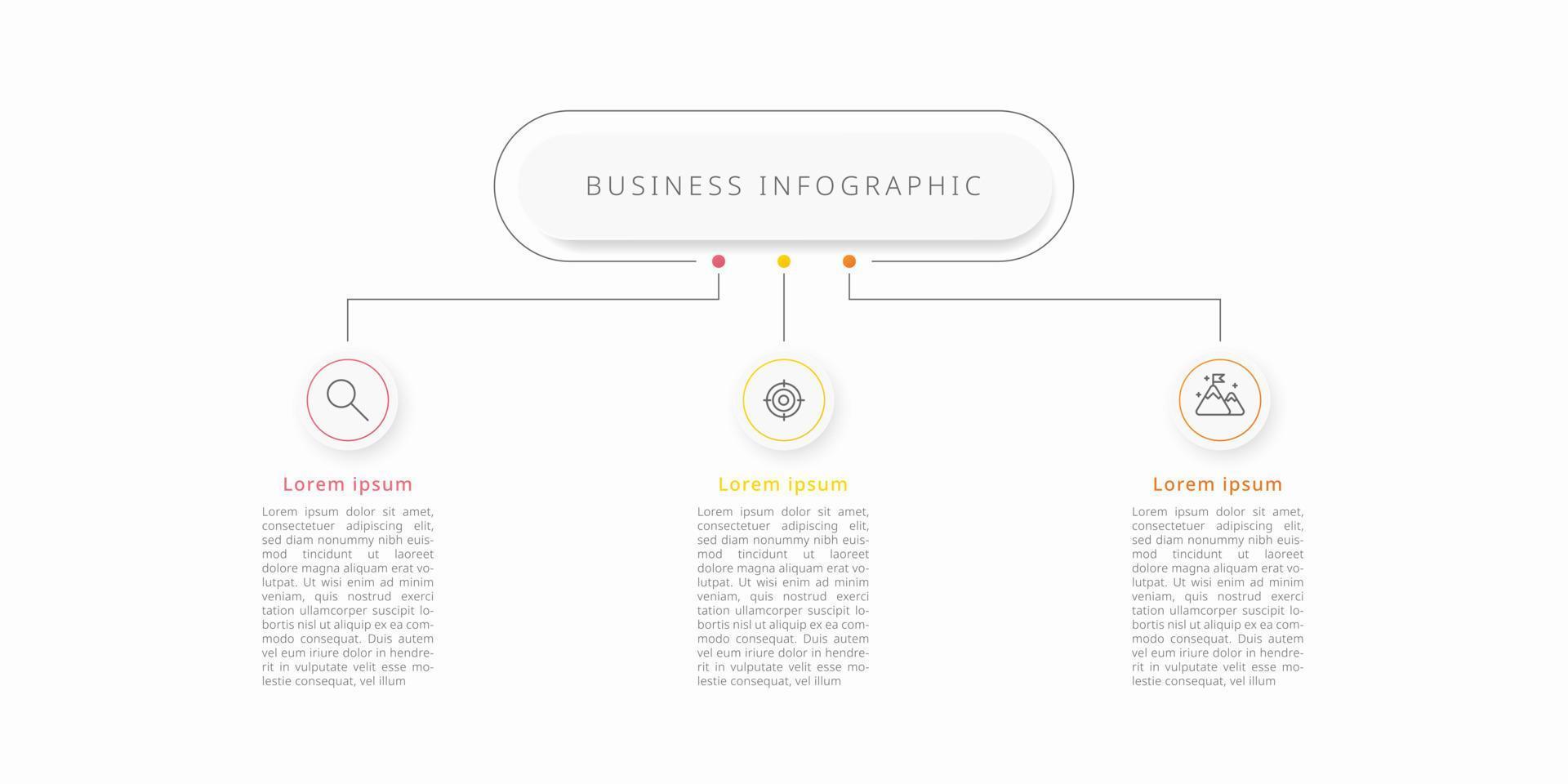 BUSINESS INFOGRAPHIC

Lorem ipsum

Lorem ipsum dolor sit amet, consectetuer adipiscing elit, sed diam nonummy nibh euismod tincidunt ut laoreet dolore magna aliquam erat volutpat. Ut wisi enim ad minim veniam, quis nostrud exerci tation ullamcorper suscipit lobortis nisl ut aliquip ex ea commodo consequat. Duis autem vel eum iriure dolor in hendrerit in vulputate velit esse molestie consequat, vel illum

Lorem ipsum

Lorem ipsum dolor sit amet, consectetuer adipiscing elit, sed diam nonummy nibh euismod tincidunt ut laoreet dolore magna aliquam erat volutpat. Ut wisi enim ad minim veniam, quis nostrud exerci tation ullamcorper suscipit lobortis nisl ut aliquip ex ea commodo consequat. Duis autem vel eum iriure dolor in hendrerit in vulputate velit esse molestie consequat, vel illum

Lorem ipsum

Lorem ipsum dolor sit amet, consectetuer adipiscing elit, sed diam nonummy nibh euismod tincidunt ut laoreet dolore magna aliquam erat volutpat. Ut wisi enim ad minim veniam, quis nostrud exerci tation ullamcorper suscipit lobortis nisl ut aliquip ex ea commodo consequat. Duis autem vel eum iriure dolor in hendrerit in vulputate velit esse molestie consequat, vel illum