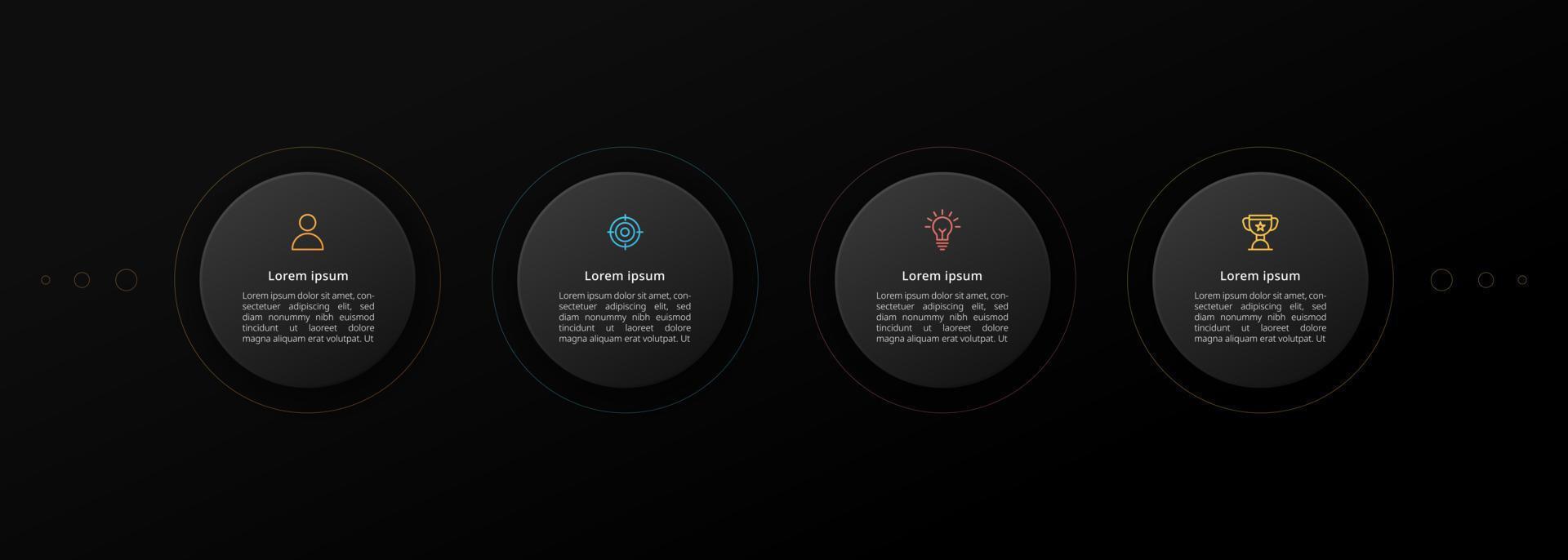 Lorem ipsum

Lorem ipsum dolor sit amet, consectetuer adipiscing elit, sed diam nonummy nibh euismod tincidunt ut laoreet dolore magna aliquam erat volutpat. Ut

Lorem ipsum

Lorem ipsum dolor sit amet, consectetuer adipiscing elit, sed diam nonummy nibh euismod tincidunt ut laoreet dolore magna aliquam erat volutpat. Ut

Lorem ipsum

Lorem ipsum dolor sit amet, consectetuer adipiscing elit, sed diam nonummy nibh euismod tincidunt ut laoreet dolore magna aliquam erat volutpat. Ut

Lorem ipsum

Lorem ipsum dolor sit amet, consectetuer adipiscing elit, sed diam nonummy nibh euismod tincidunt ut laoreet dolore magna aliquam erat volutpat. Ut