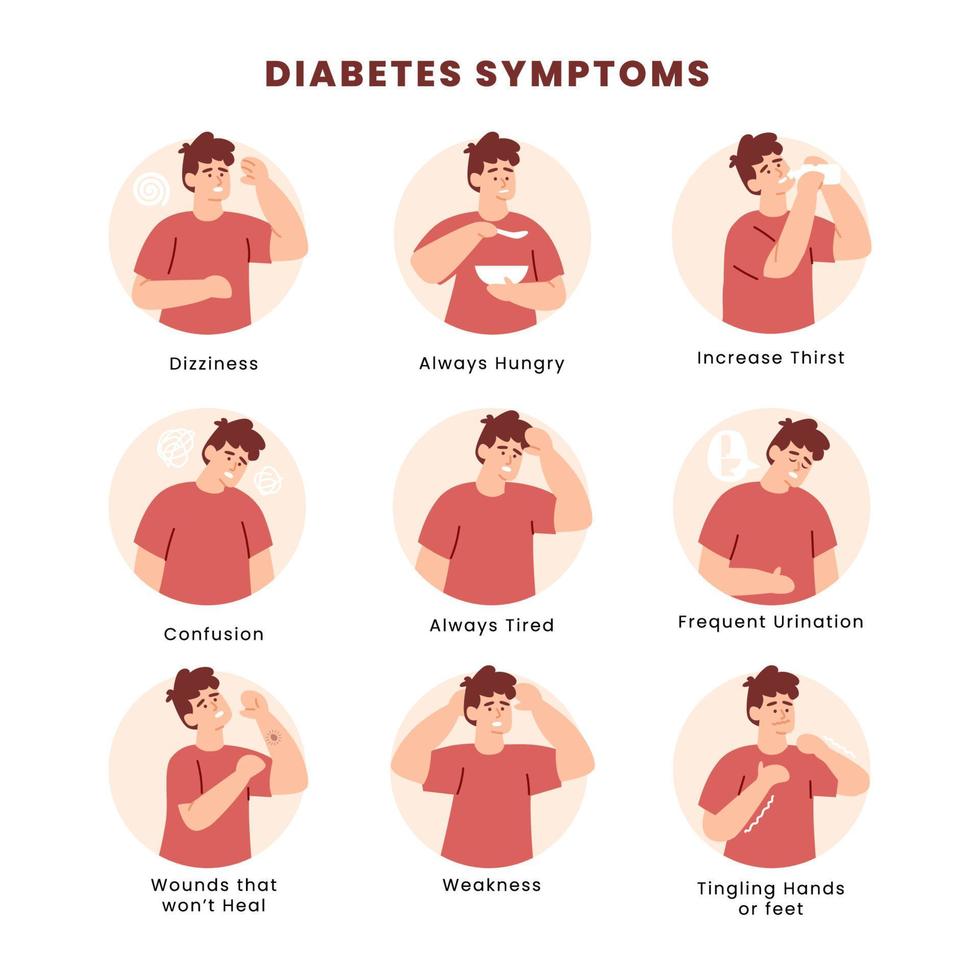 DIABETES SYMPTOMS

Dizziness

Always Hungry

Increase Thirst

Confusion

Always Tired

Frequent Urination

Wounds that won't Heal

Weakness

Tingling Hands or feet