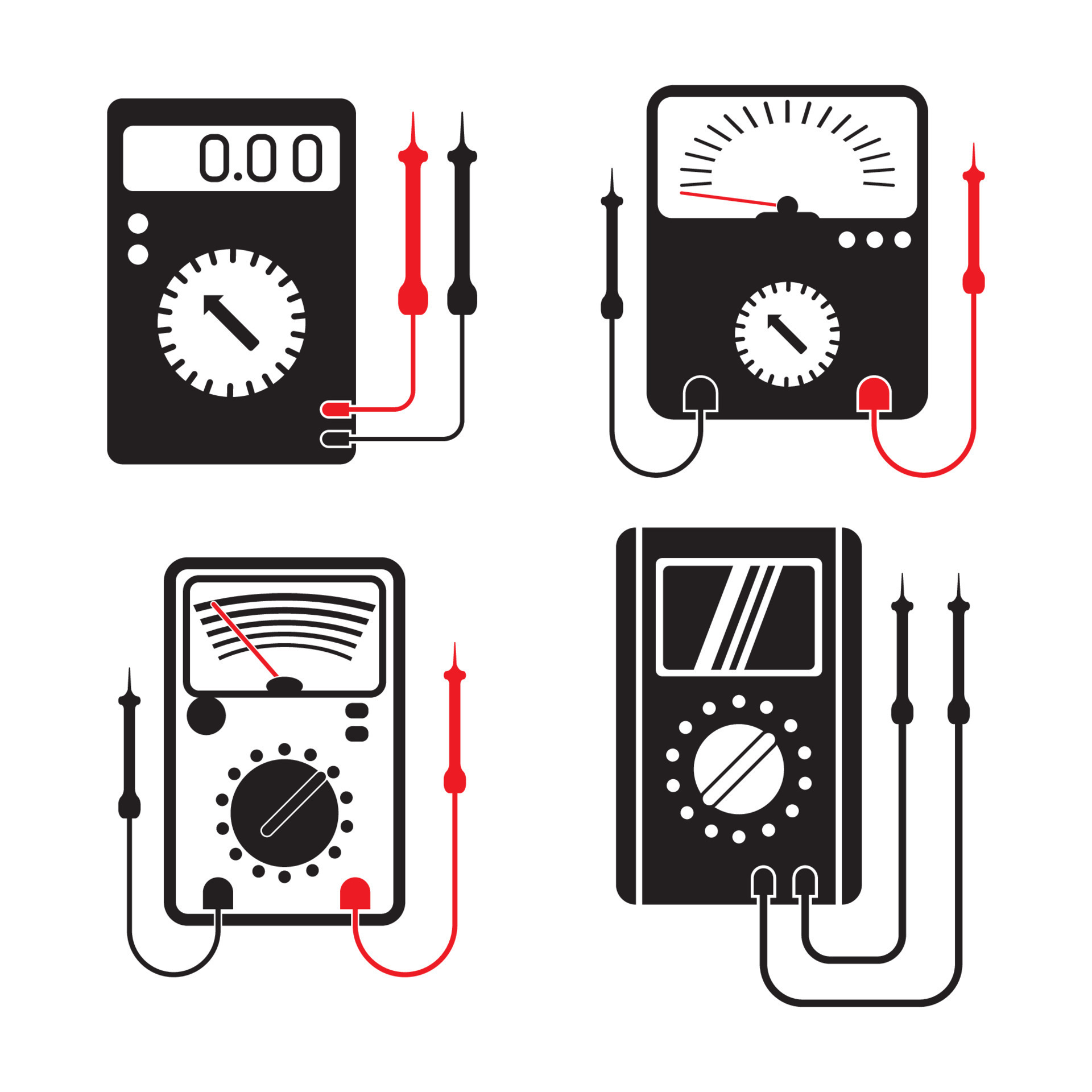 0.00