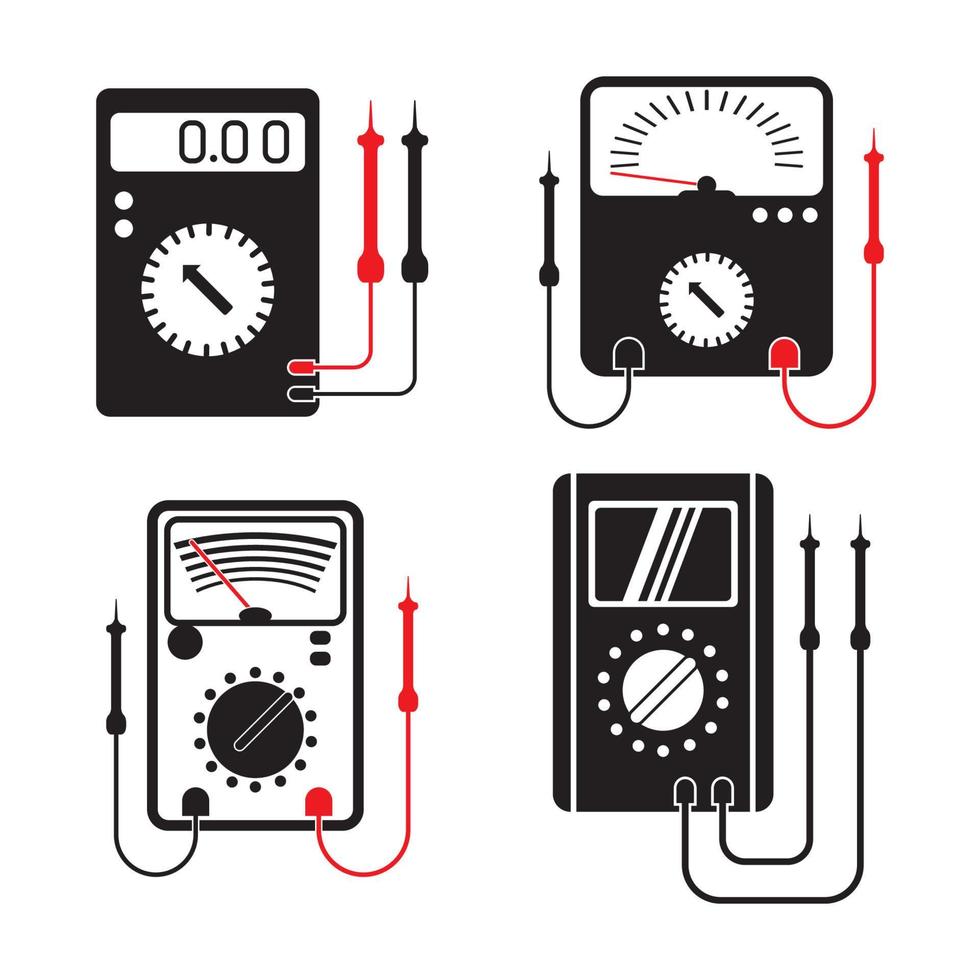 0.00