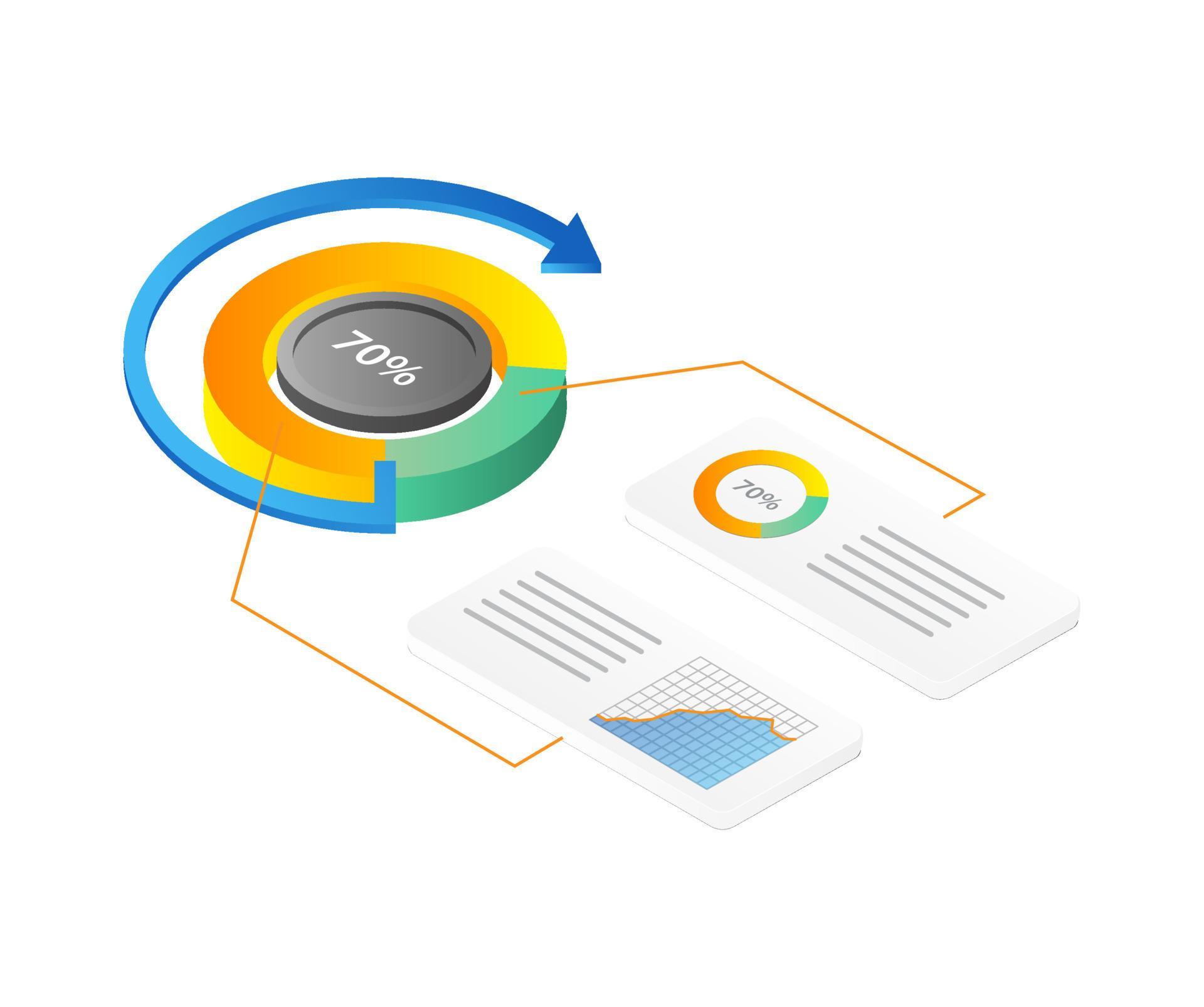 70%

70%