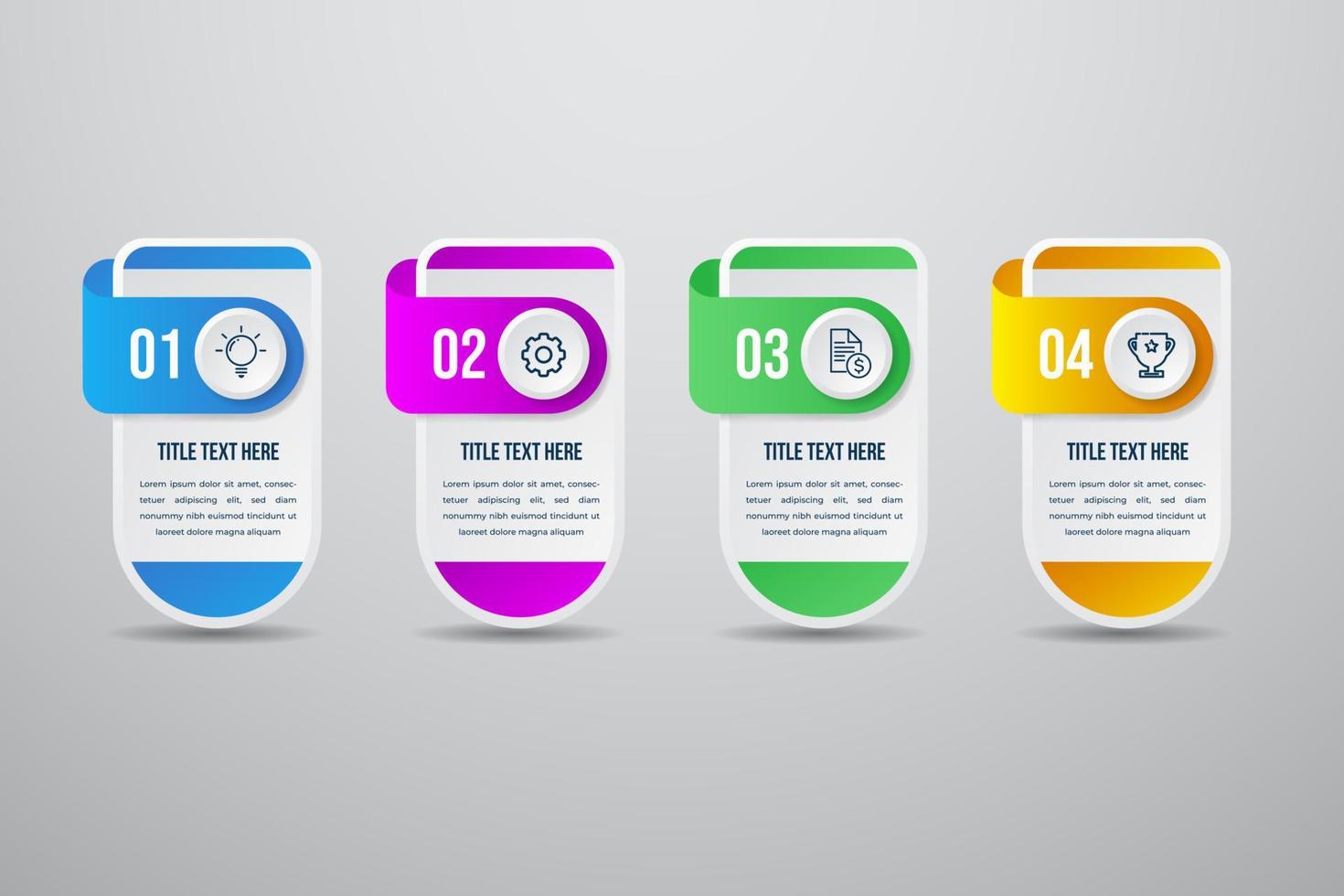 01

TITLE TEXT HERE

Lorem ipsum dolor sit amet, consectetuer adipiscing elit, sed diam nonummy nibh euismod tincidunt ut laoreet dolore magna aliquam

02

TITLE TEXT HERE

Lorem ipsum dolor sit amet, consectetuer adipiscing elit, sed diam nonummy nibh euismod tincidunt ut laoreet dolore magna aliquam

03

TITLE TEXT HERE

Lorem ipsum dolor sit amet, consectetuer adipiscing elit, sed diam nonummy nibh euismod tincidunt ut laoreet dolore magna aliquam

04

TITLE TEXT HERE

Lorem ipsum dolor sit amet, consectetuer adipiscing elit, sed diam nonummy nibh euismod tincidunt ut laoreet dolore magna aliquam