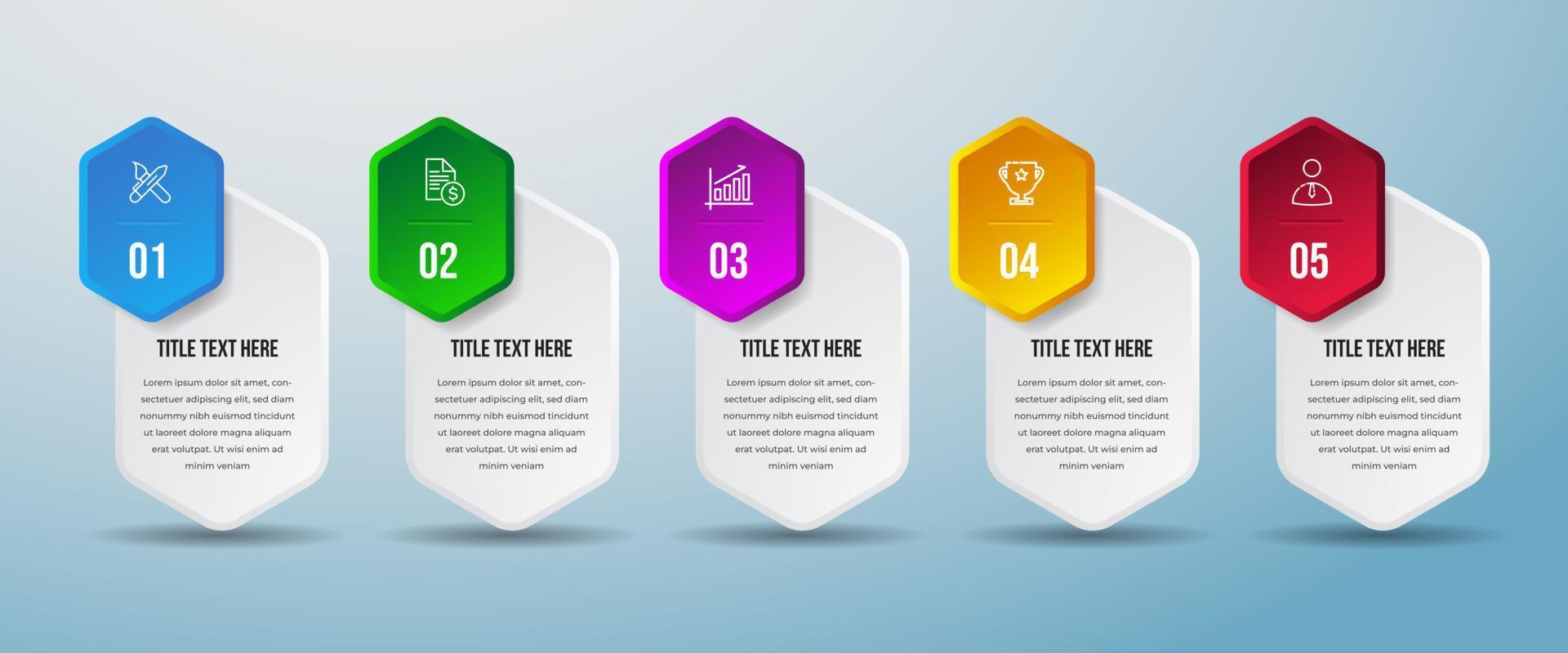 01

TITLE TEXT HERE

Lorem ipsum dolor sit amet, consectetuer adipiscing elit, sed diam nonummy nibh euismod tincidunt ut laoreet dolore magna aliquam erat volutpat. Ut wisi enim ad minim veniam

02

TITLE TEXT HERE

Lorem ipsum dolor sit amet, consectetuer adipiscing elit, sed diam nonummy nibh euismod tincidunt ut laoreet dolore magna aliquam erat volutpat. Ut wisi enim ad minim veniam

03

TITLE TEXT HERE

Lorem ipsum dolor sit amet, consectetuer adipiscing elit, sed diam nonummy nibh euismod tincidunt ut laoreet dolore magna aliquam erat volutpat. Ut wisi enim ad minim veniam

04

TITLE TEXT HERE

Lorem ipsum dolor sit amet, consectetuer adipiscing elit, sed diam nonummy nibh euismod tincidunt ut laoreet dolore magna aliquam erat volutpat. Ut wisi enim ad minim veniam

05

TITLE TEXT HERE

Lorem ipsum dolor sit amet, consectetuer adipiscing elit, sed diam nonummy nibh euismod tincidunt ut laoreet dolore magna aliquam erat volutpat. Ut wisi enim ad minim veniam