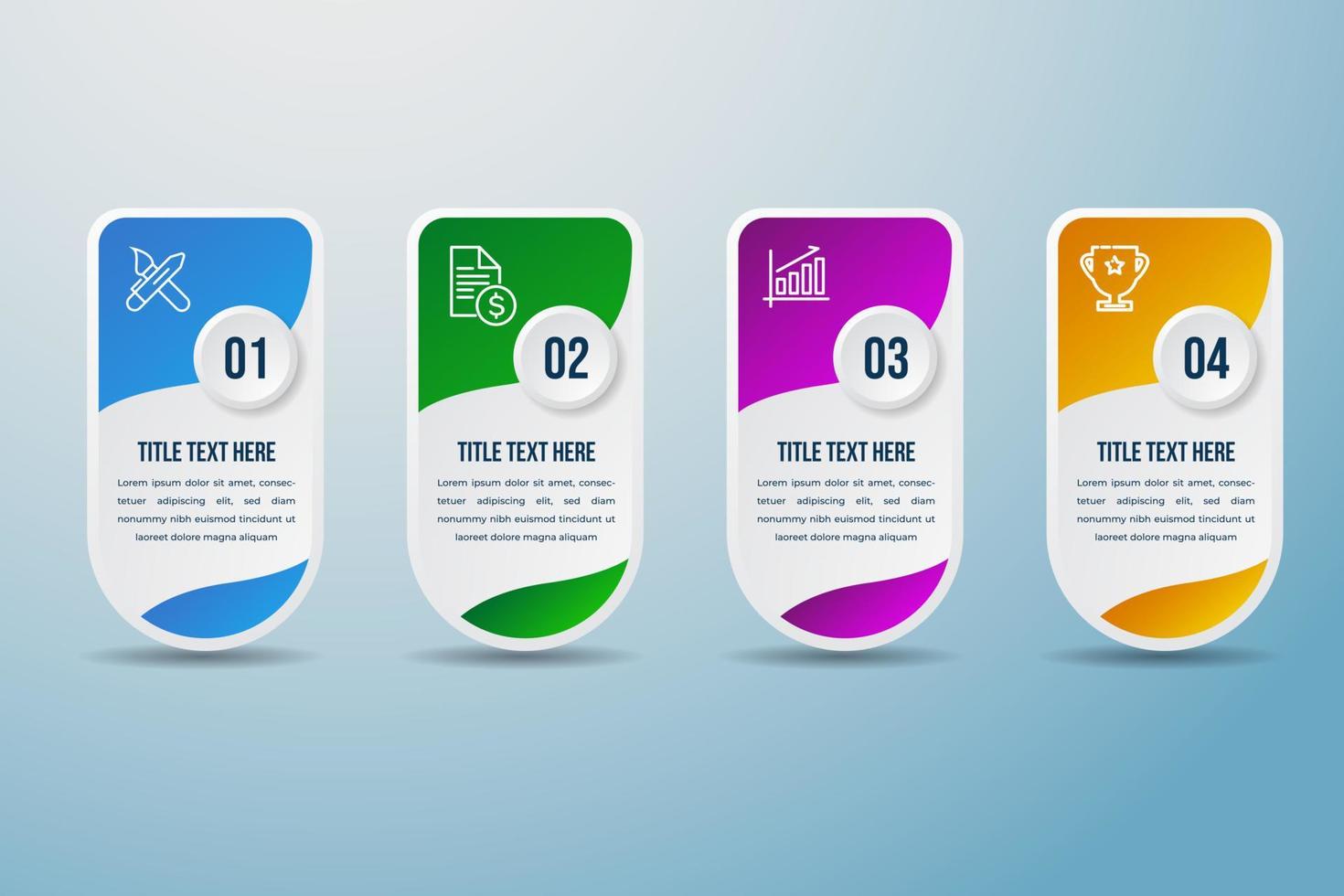 01

TITLE TEXT HERE

Lorem ipsum dolor sit amet, consectetuer adipiscing elit, sed diam nonummy nibh euismod tincidunt ut laoreet dolore magna aliquam

02

TITLE TEXT HERE

Lorem ipsum dolor sit amet, consectetuer adipiscing elit, sed diam nonummy nibh euismod tincidunt ut laoreet dolore magna aliquam

03

TITLE TEXT HERE

Lorem ipsum dolor sit amet, consectetuer adipiscing elit, sed diam nonummy nibh euismod tincidunt ut laoreet dolore magna aliquam

04

TITLE TEXT HERE

Lorem ipsum dolor sit amet, consectetuer adipiscing elit, sed diam nonummy nibh euismod tincidunt ut laoreet dolore magna aliquam