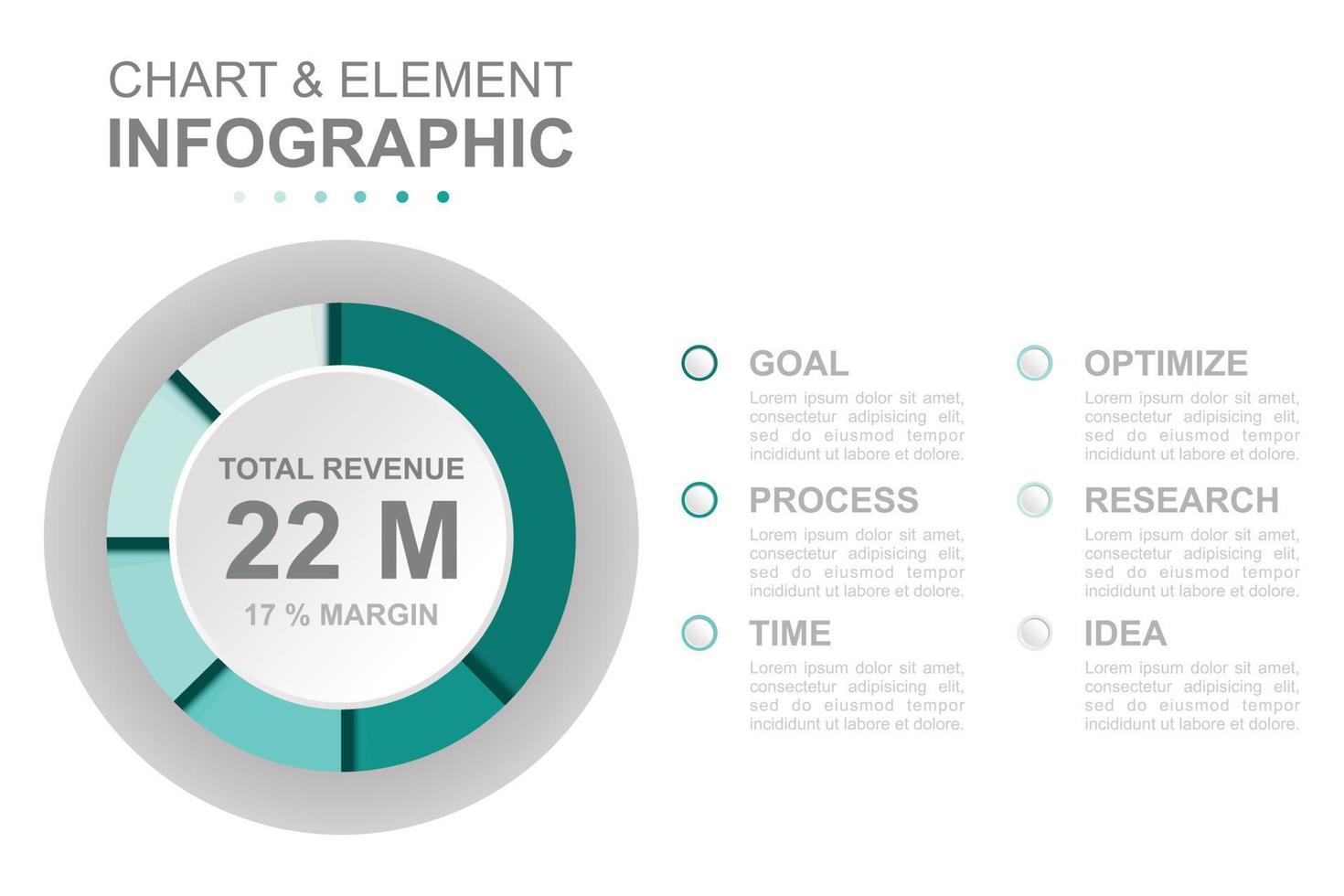 CHART & ELEMENT
INFOGRAPHIC

TOTAL REVENUE
22 M
17 % MARGIN

GOAL
Lorem ipsum dolor sit amet, consectetur adipisicing elit, sed do eiusmod tempor incididunt ut labore et dolore.

PROCESS
Lorem ipsum dolor sit amet, consectetur adipisicing elit, sed do eiusmod tempor incididunt ut labore et dolore.

TIME
Lorem ipsum dolor sit amet, consectetur adipisicing elit, sed do eiusmod tempor incididunt ut labore et dolore.

OPTIMIZE
Lorem ipsum dolor sit amet, consectetur adipisicing elit, sed do eiusmod tempor incididunt ut labore et dolore.

RESEARCH
Lorem ipsum dolor sit amet, consectetur adipisicing elit, sed do eiusmod tempor incididunt ut labore et dolore.

IDEA
Lorem ipsum dolor sit amet, consectetur adipisicing elit, sed do eiusmod tempor incididunt ut labore et dolore.