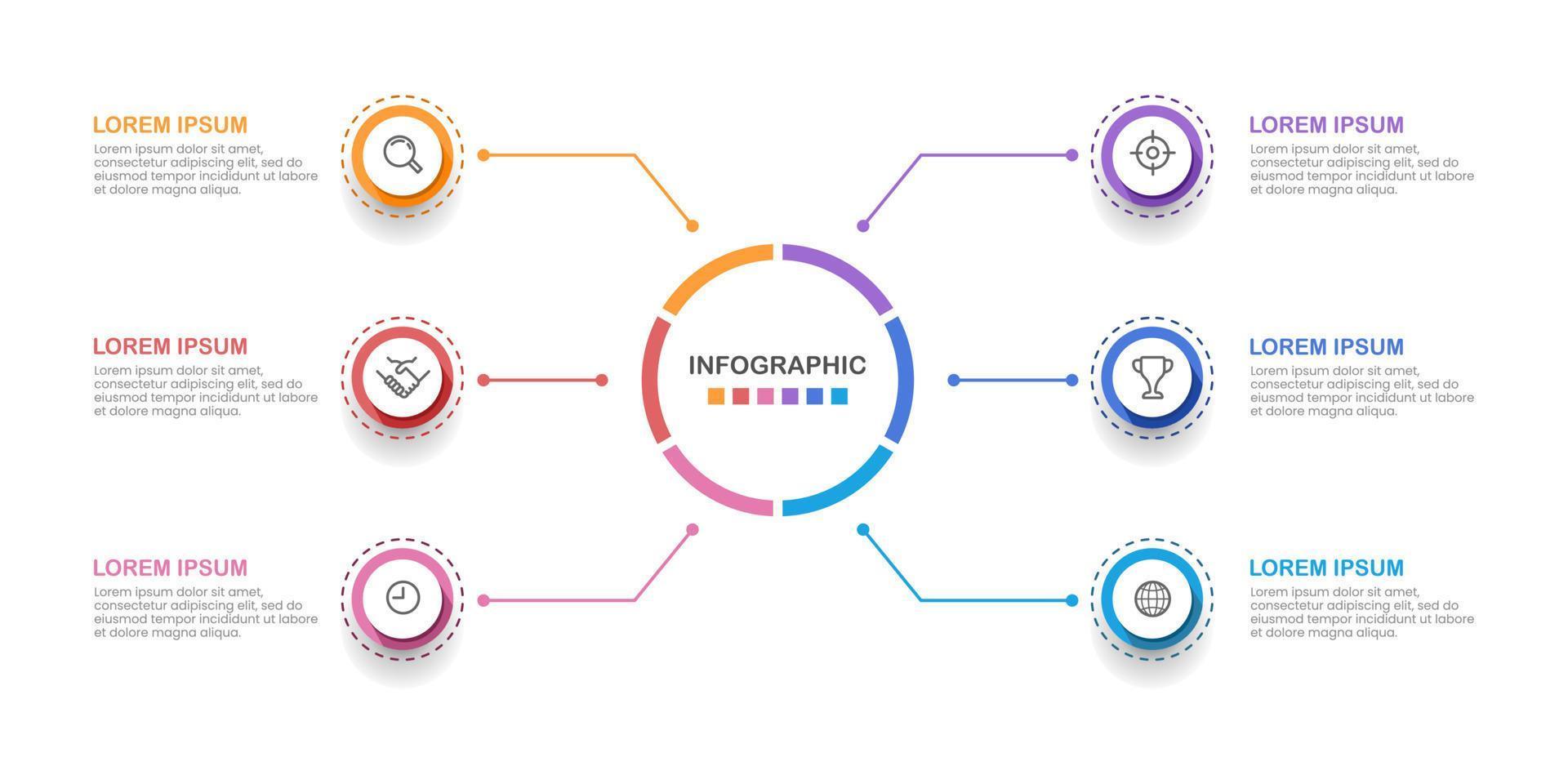 LOREM IPSUM
Lorem ipsum dolor sit amet, consectetur adipiscing elit, sed do eiusmod tempor incididunt ut labore et dolore magna aliqua.

LOREM IPSUM
Lorem ipsum dolor sit amet, consectetur adipiscing elit, sed do eiusmod tempor incididunt ut labore et dolore magna aliqua.

LOREM IPSUM
Lorem ipsum dolor sit amet, consectetur adipiscing elit, sed do eiusmod tempor incididunt ut labore et dolore magna aliqua.

INFOGRAPHIC

LOREM IPSUM
Lorem ipsum dolor sit amet, consectetur adipiscing elit, sed do eiusmod tempor incididunt ut labore et dolore magna aliqua.

LOREM IPSUM
Lorem ipsum dolor sit amet, consectetur adipiscing elit, sed do eiusmod tempor incididunt ut labore et dolore magna aliqua.

LOREM IPSUM
Lorem ipsum dolor sit amet, consectetur adipiscing elit, sed do eiusmod tempor incididunt ut labore et dolore magna aliqua.