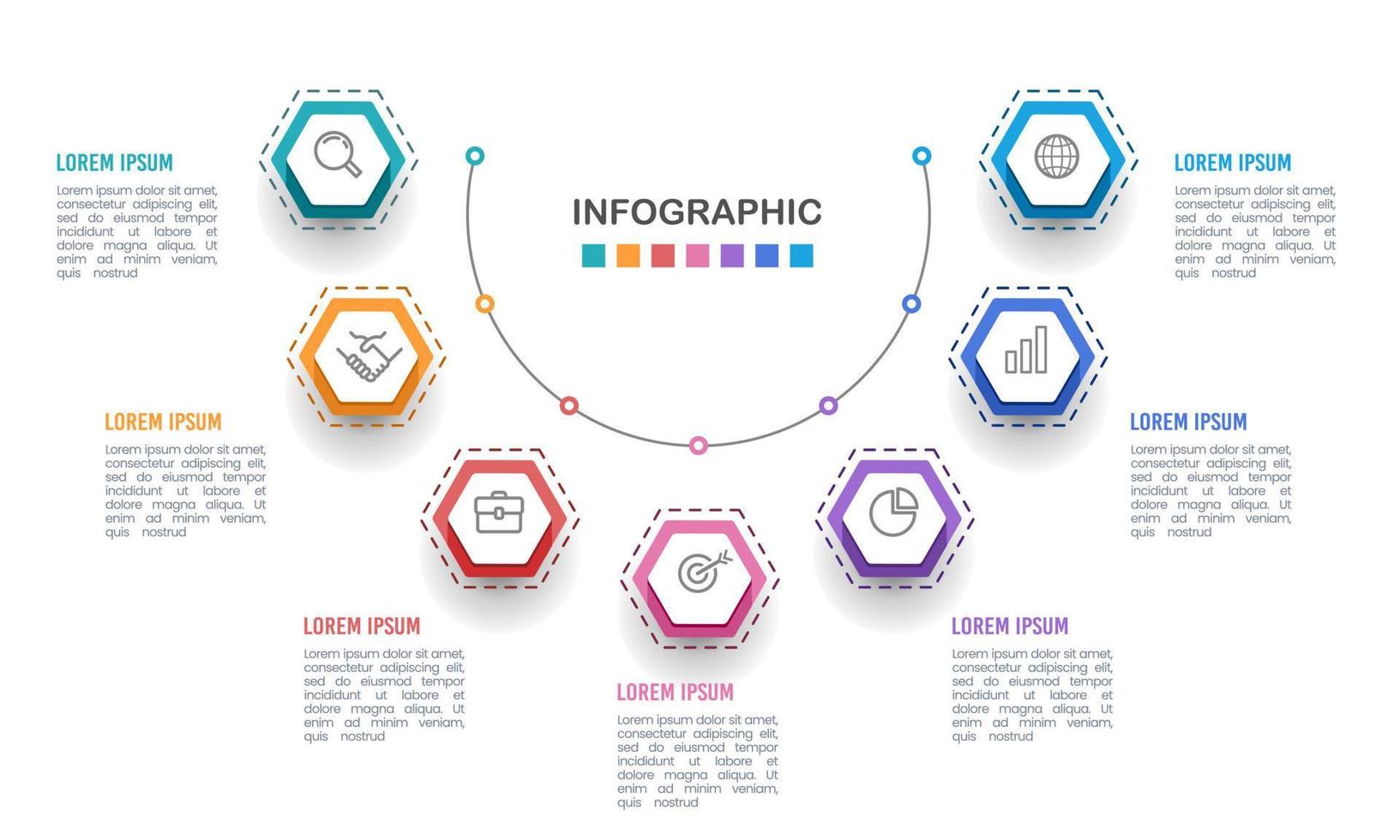 INFOGRAPHIC

LOREM IPSUM
Lorem ipsum dolor sit amet, consectetur adipiscing elit, sed do eiusmod tempor incididunt ut labore et dolore magna aliqua. Ut enim ad minim veniam, quis nostrud

LOREM IPSUM
Lorem ipsum dolor sit amet, consectetur adipiscing elit, sed do eiusmod tempor incididunt ut labore et dolore magna aliqua. Ut enim ad minim veniam, quis nostrud

LOREM IPSUM
Lorem ipsum dolor sit amet, consectetur adipiscing elit, sed do eiusmod tempor incididunt ut labore et dolore magna aliqua. Ut enim ad minim veniam, quis nostrud

LOREM IPSUM
Lorem ipsum dolor sit amet, consectetur adipiscing elit, sed do eiusmod tempor incididunt ut labore et dolore magna aliqua. Ut enim ad minim veniam, quis nostrud

LOREM IPSUM
Lorem ipsum dolor sit amet, consectetur adipiscing elit, sed do eiusmod tempor incididunt ut labore et dolore magna aliqua. Ut enim ad minim veniam, quis nostrud

LOREM IPSUM
Lorem ipsum dolor sit amet, consectetur adipiscing elit, sed do eiusmod tempor incididunt ut labore et dolore magna aliqua. Ut enim ad minim veniam, quis nostrud

LOREM IPSUM
Lorem ipsum dolor sit amet, consectetur adipiscing elit, sed do eiusmod tempor incididunt ut labore et dolore magna aliqua. Ut enim ad minim veniam, quis nostrud