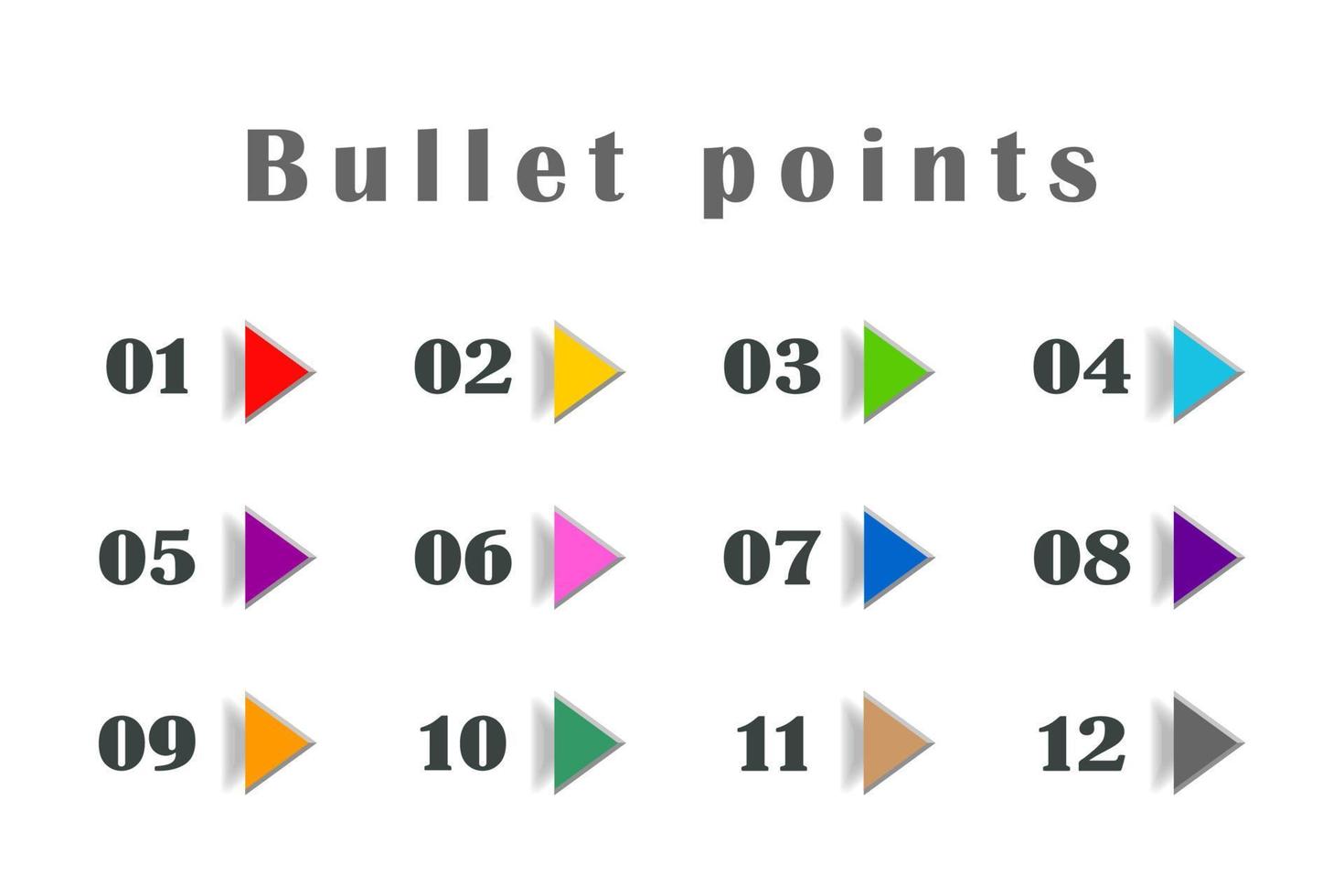 Bullet points

01 02 03 04

05 06 07 08

09 10 11 12