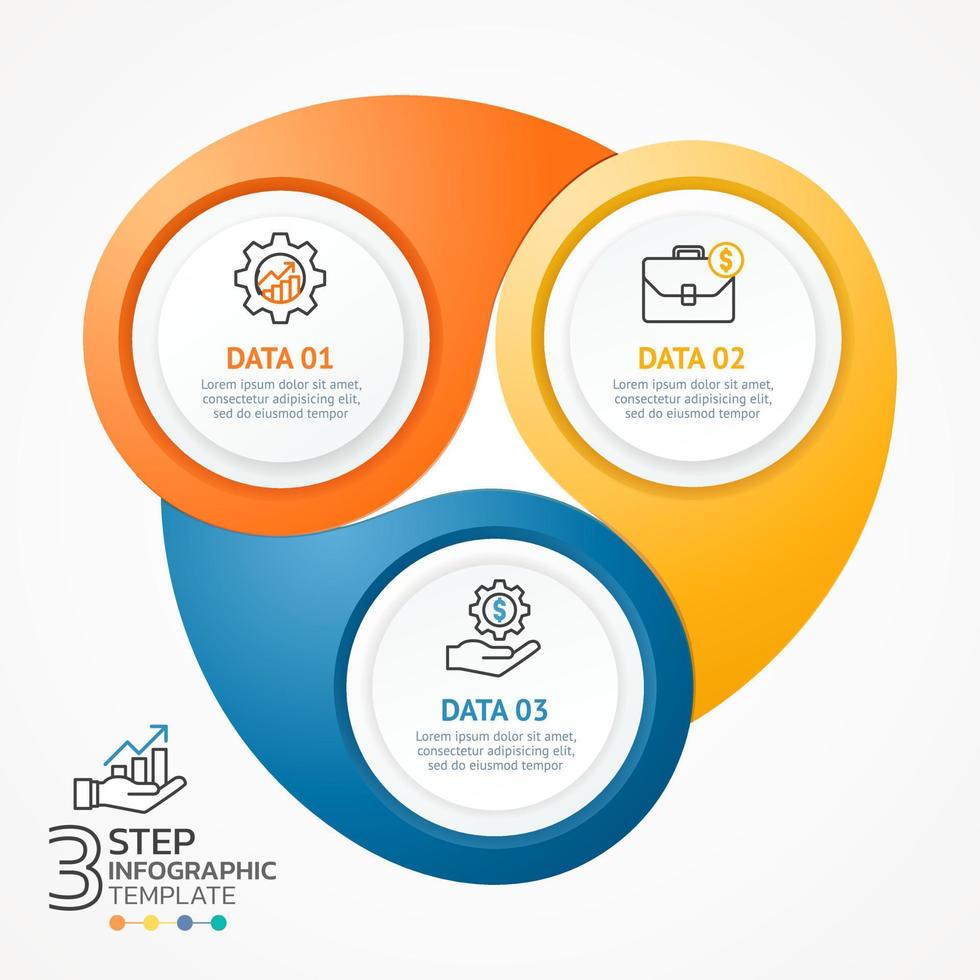 DATA 01
Lorem ipsum dolor sit amet, consectetur adipisicing elit, sed do eiusmod tempor

DATA 02
Lorem ipsum dolor sit amet, consectetur adipisicing elit, sed do eiusmod tempor

DATA 03
Lorem ipsum dolor sit amet, consectetur adipisicing elit, sed do eiusmod tempor

3 STEP
INFOGRAPHIC
TEMPLATE