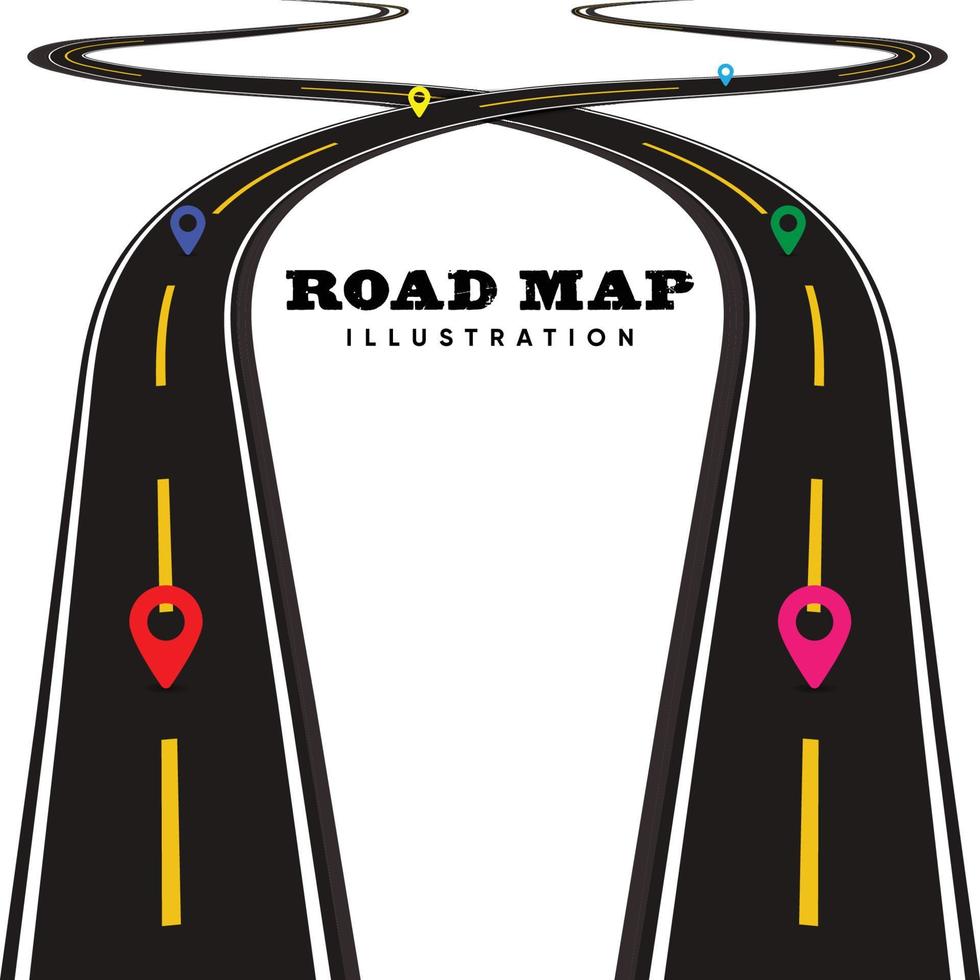 ROAD MAP
ILLUSTRATION