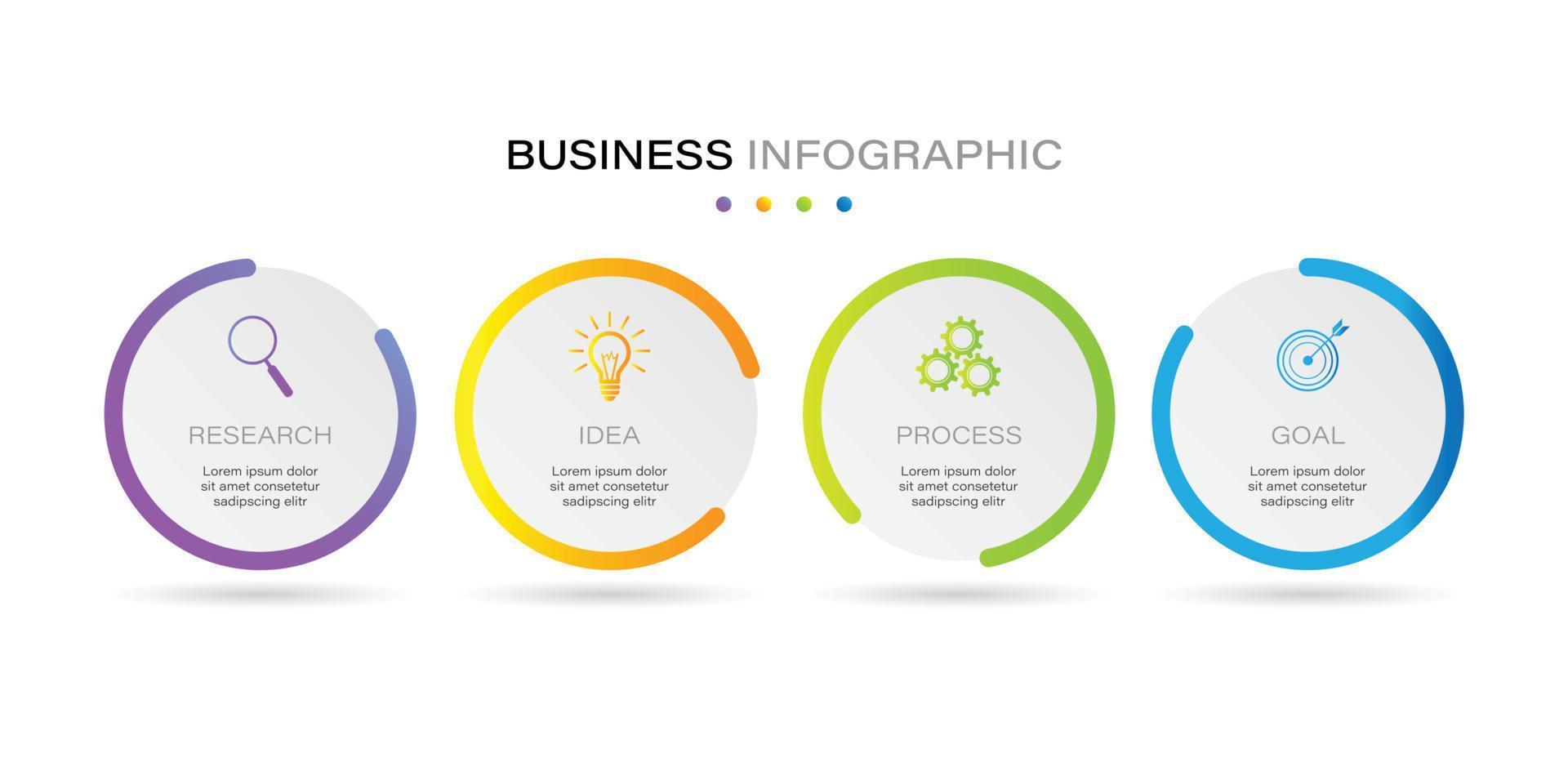 BUSINESS INFOGRAPHIC

RESEARCH

Lorem ipsum dolor sit amet consetetur sadipscing elitr

IDEA

Lorem ipsum dolor sit amet consetetur sadipscing elitr

PROCESS

Lorem ipsum dolor sit amet consetetur sadipscing elitr

GOAL

Lorem ipsum dolor sit amet consetetur sadipscing elitr