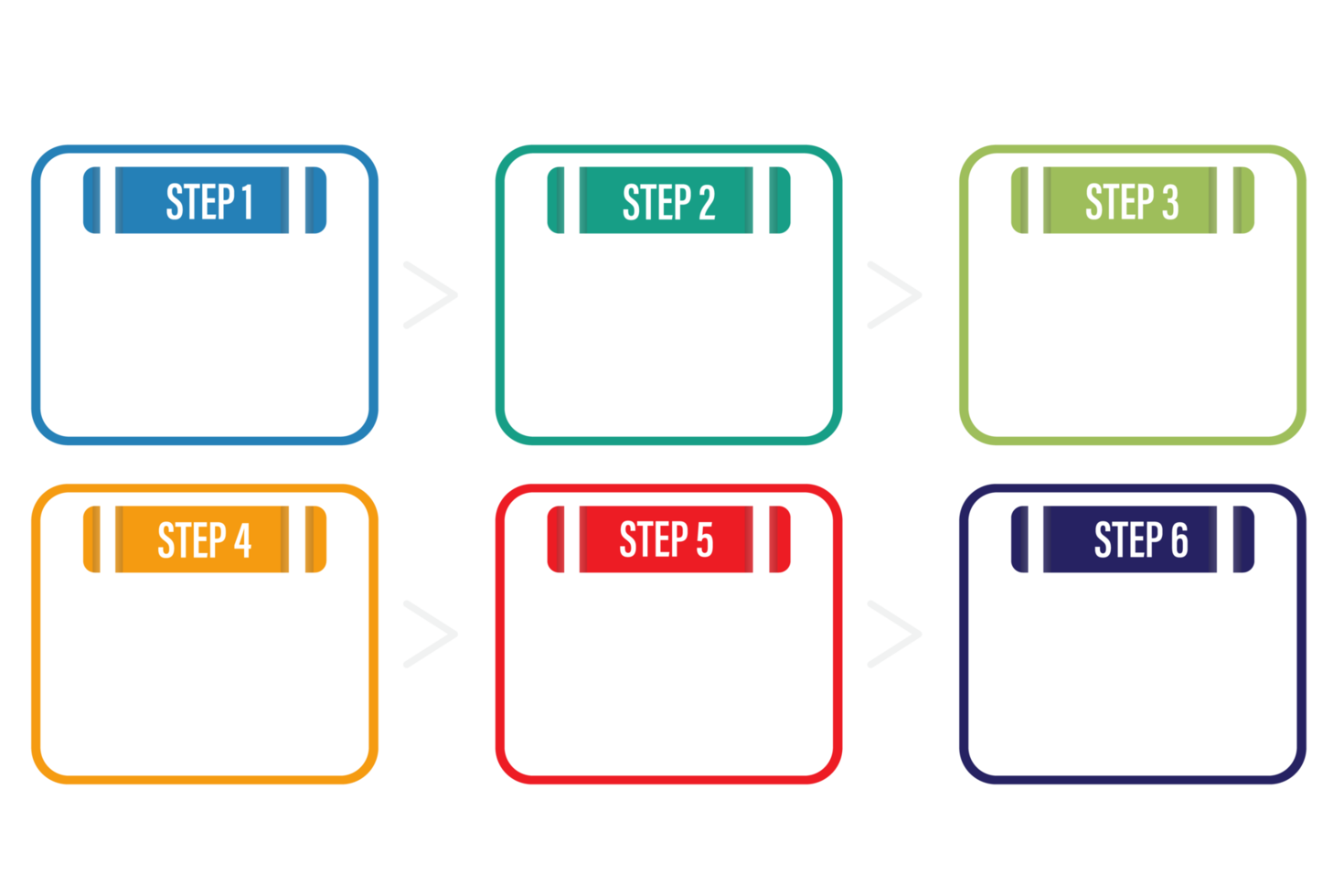 STEP 1

STEP 2

STEP 3

STEP 4

STEP 5

STEP 6