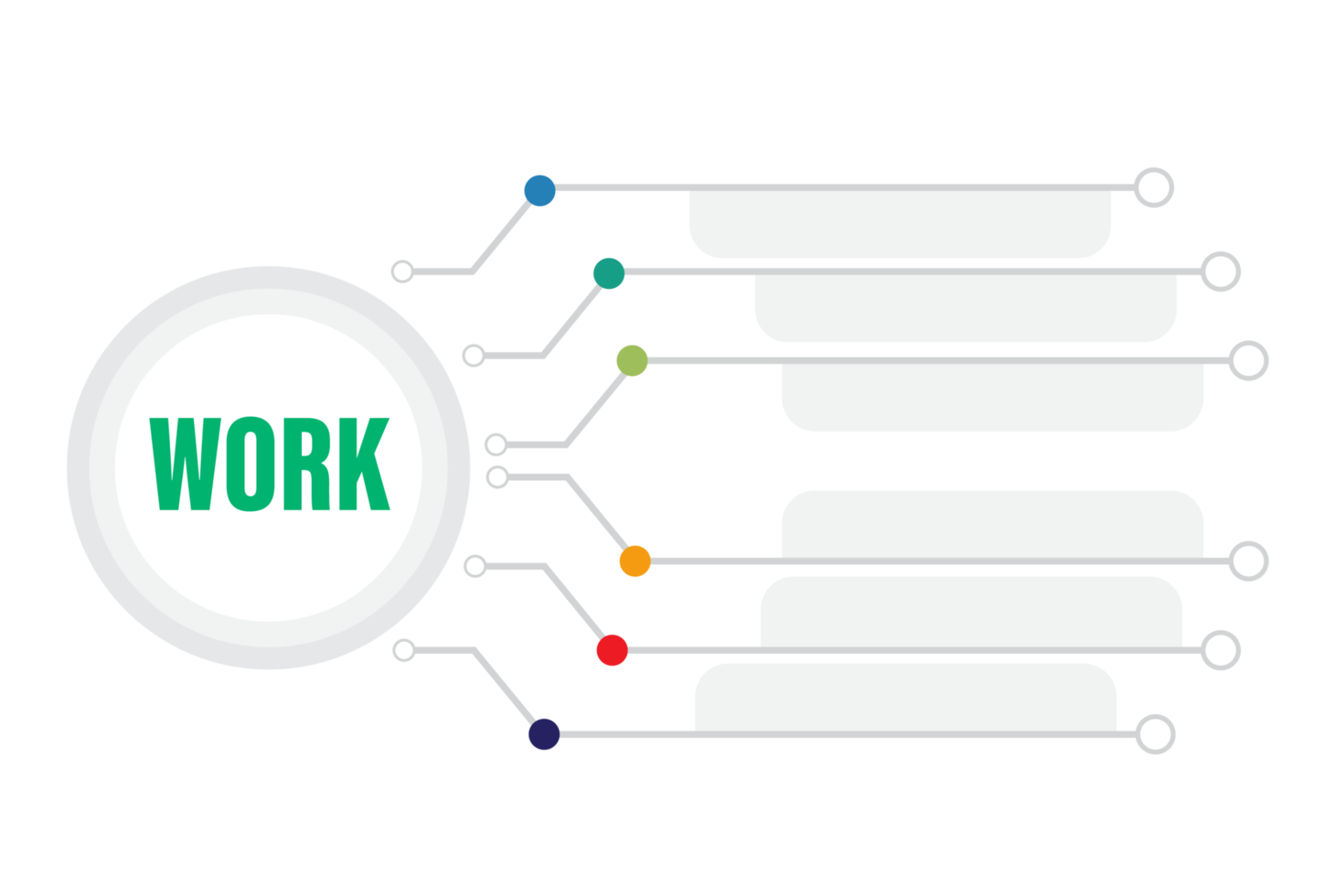 WORK