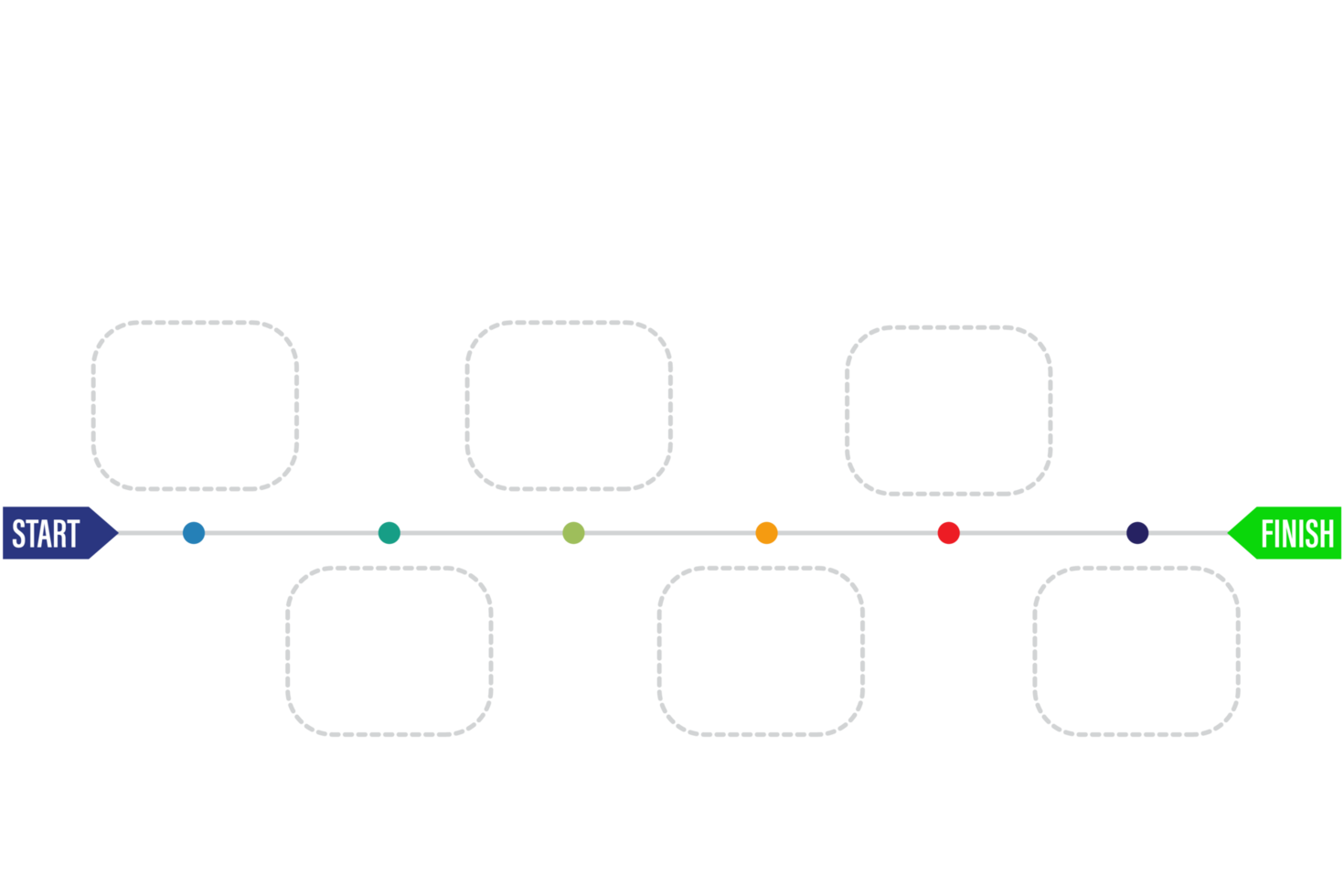 START

FINISH