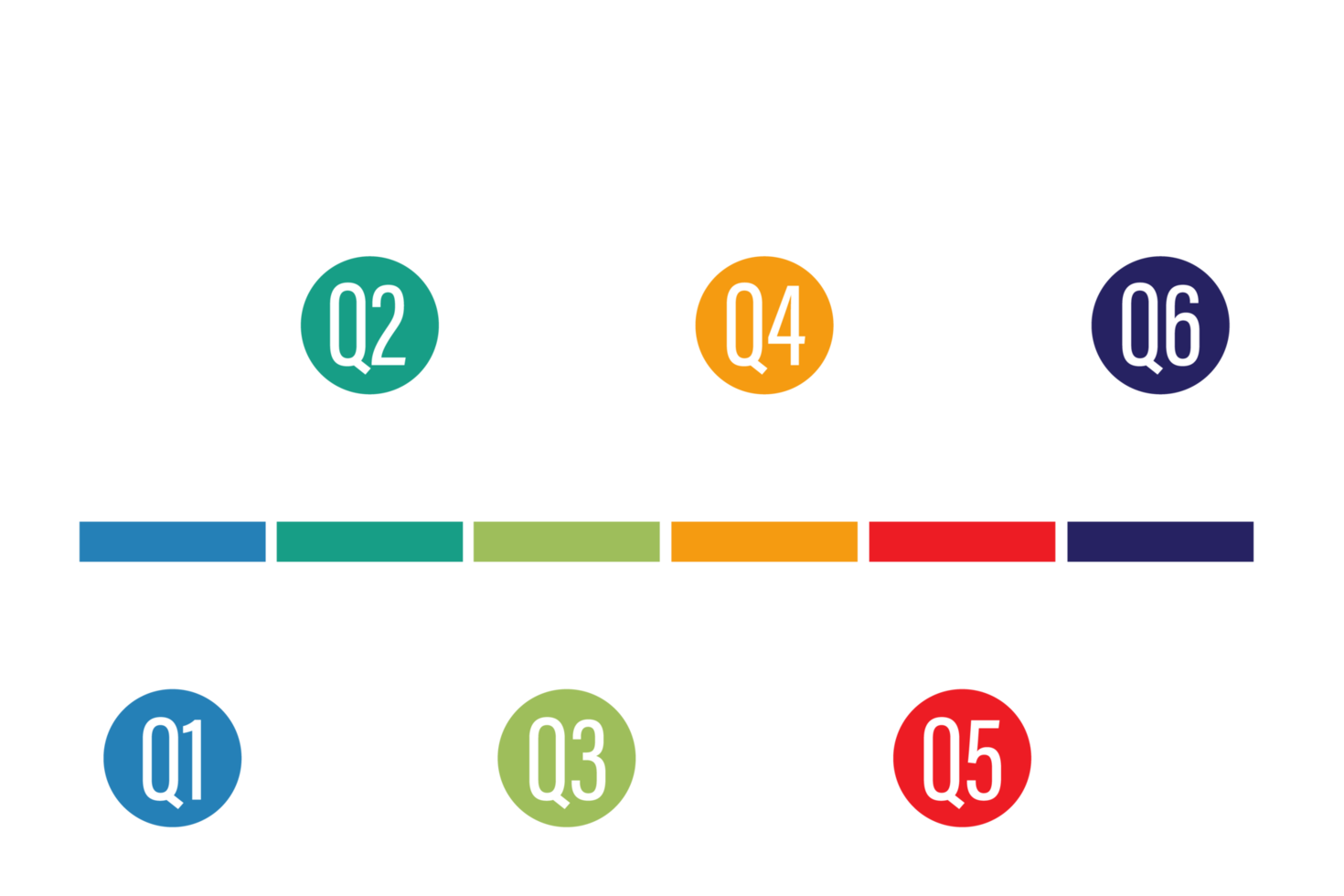 Q2
Q4
Q6
Q1
Q3
Q5