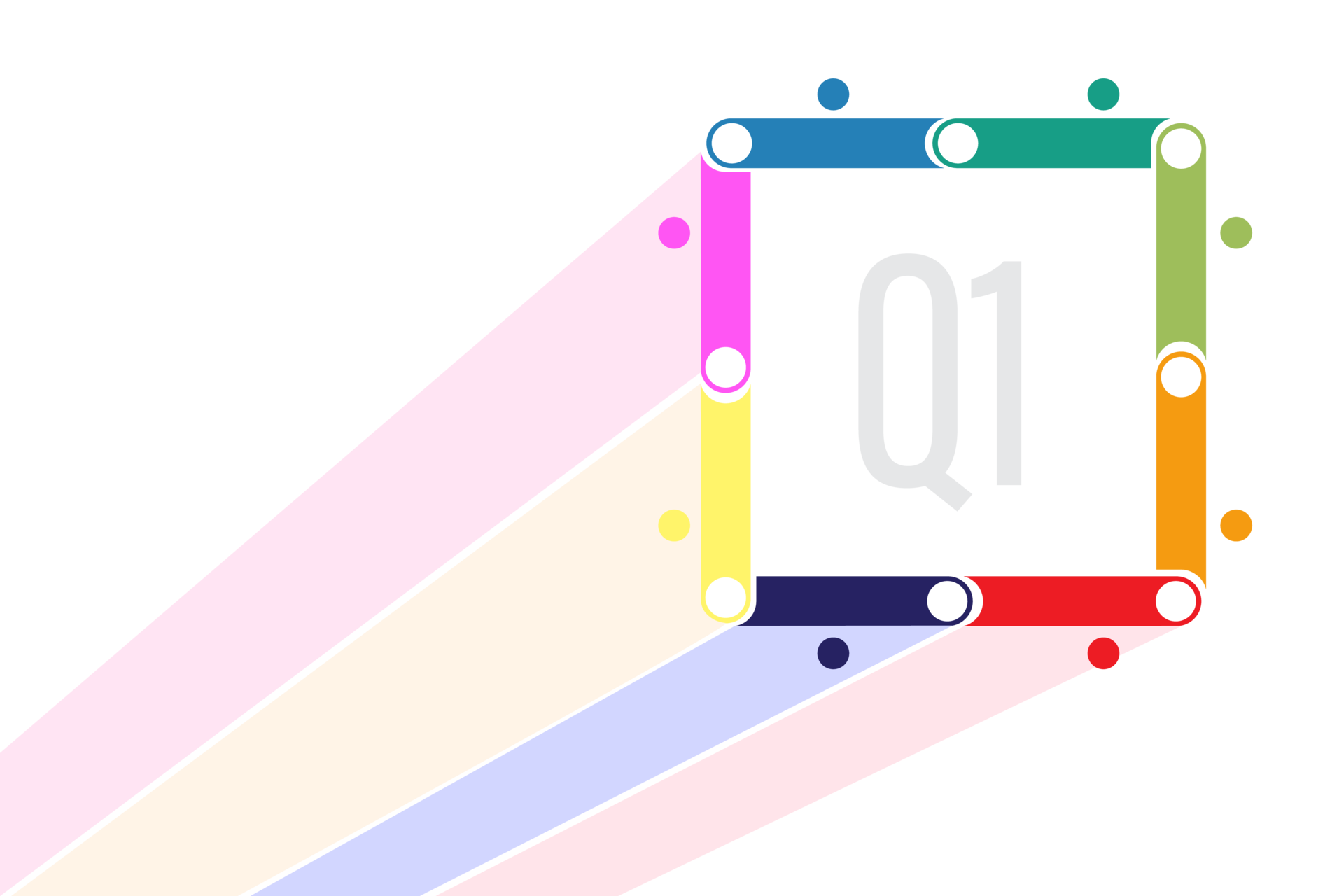 Q1