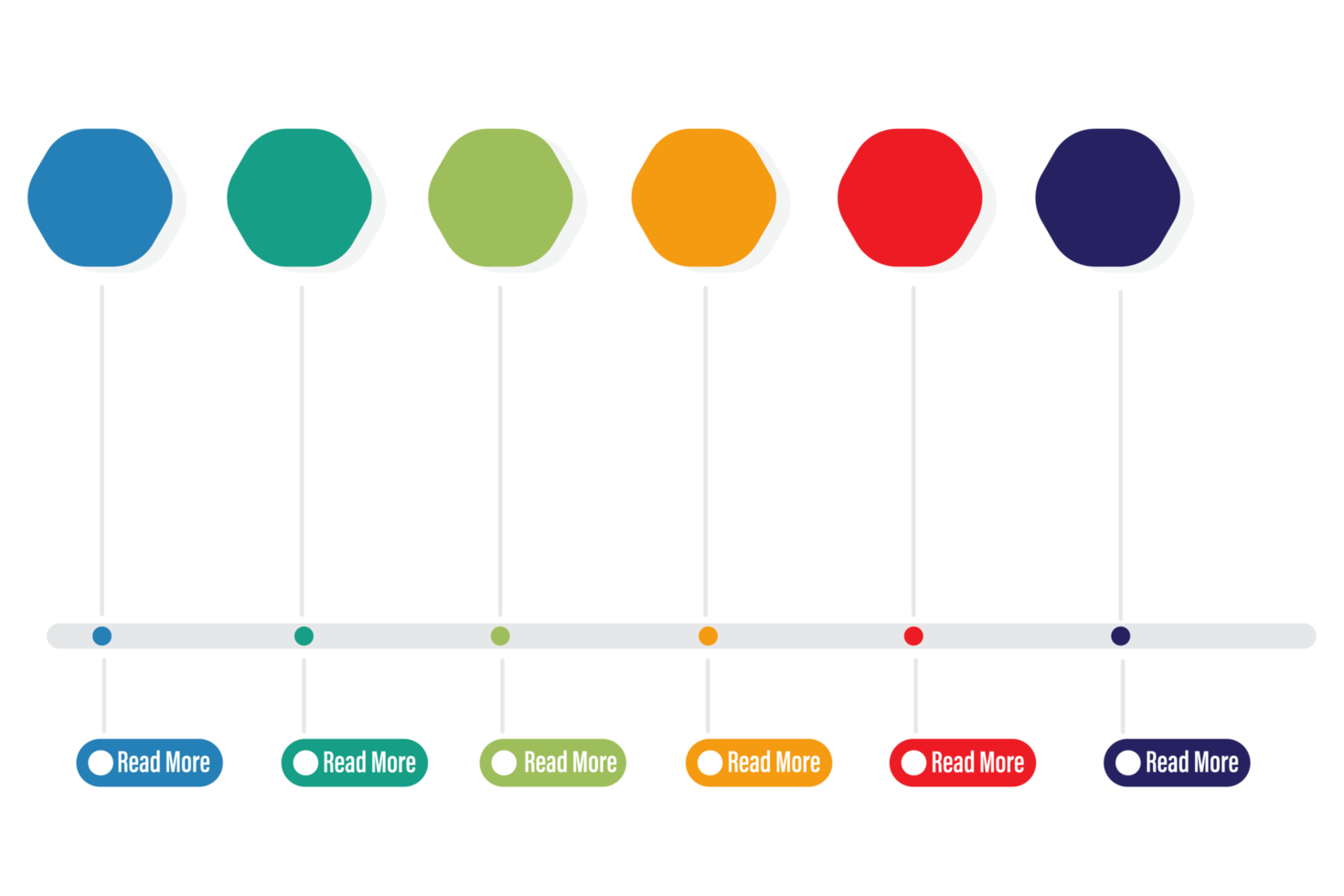 Read More

Read More

Read More

Read More

Read More

Read More