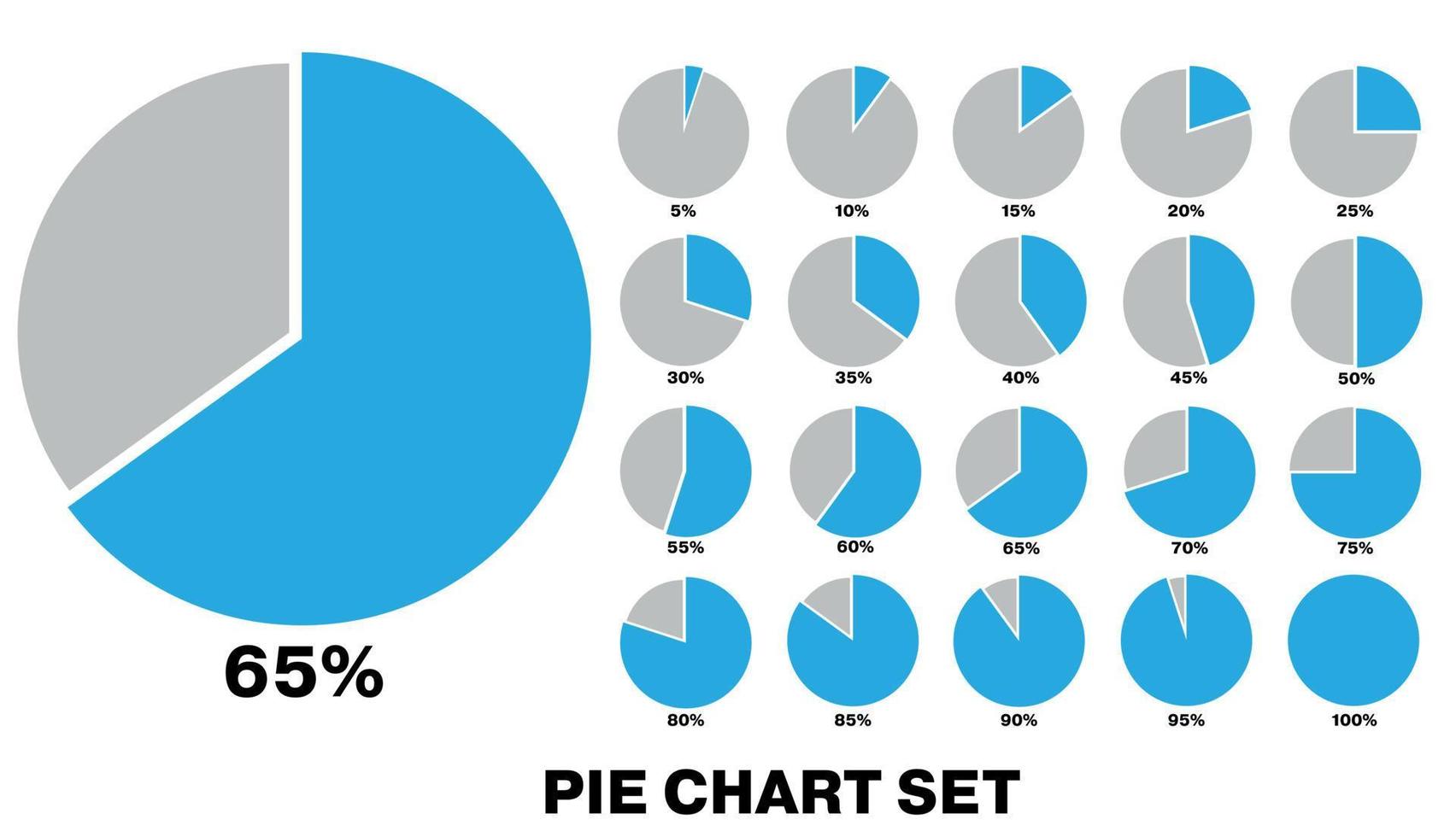 65%

5%
10%
15%
20%
25%
30%
35%
40%
45%
50%
55%
60%
65%
70%
75%
80%
85%
90%
95%
100%

PIE CHART SET