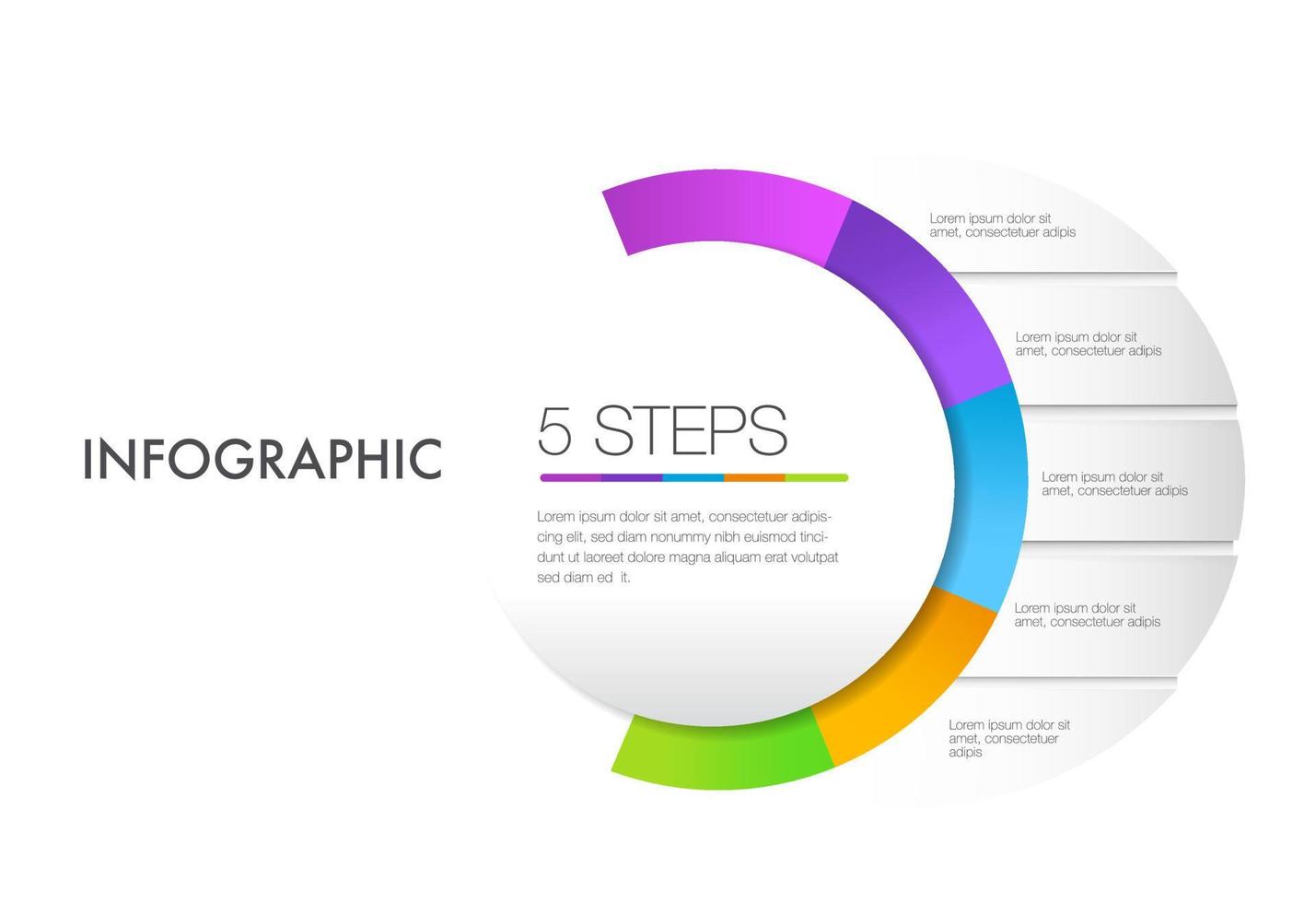 INFOGRAPHIC

5 STEPS

Lorem ipsum dolor sit amet, consectetuer adipiscing elit, sed diam nonummy nibh euismod tincidunt ut laoreet dolore magna aliquam erat volutpat sed diam ed it.

Lorem ipsum dolor sit amet, consectetuer adipis

Lorem ipsum dolor sit amet, consectetuer adipis

Lorem ipsum dolor sit amet, consectetuer adipis

Lorem ipsum dolor sit amet, consectetuer adipis

Lorem ipsum dolor sit amet, consectetuer adipis