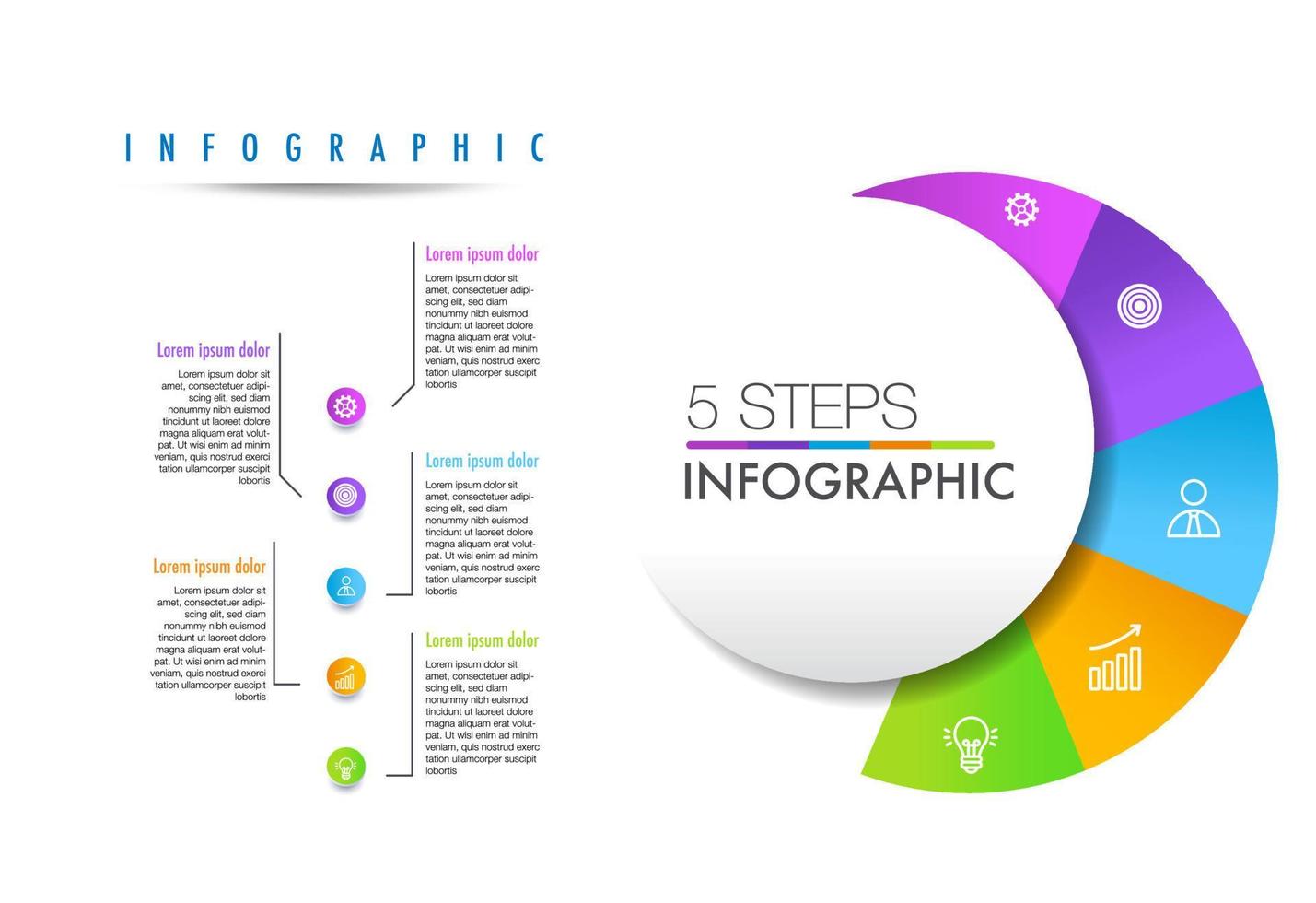 INFOGRAPHIC

Lorem ipsum dolor
Lorem ipsum dolor sit amet, consectetuer adipiscing elit, sed diam nonummy nibh euismod tincidunt ut laoreet dolore magna aliquam erat volutpat. Ut wisi enim ad minim veniam, quis nostrud exerci tation ullamcorper suscipit lobortis

Lorem ipsum dolor
Lorem ipsum dolor sit amet, consectetuer adipiscing elit, sed diam nonummy nibh euismod tincidunt ut laoreet dolore magna aliquam erat volutpat. Ut wisi enim ad minim veniam, quis nostrud exerci tation ullamcorper suscipit lobortis

Lorem ipsum dolor
Lorem ipsum dolor sit amet, consectetuer adipiscing elit, sed diam nonummy nibh euismod tincidunt ut laoreet dolore magna aliquam erat volutpat. Ut wisi enim ad minim veniam, quis nostrud exerci tation ullamcorper suscipit lobortis

Lorem ipsum dolor
Lorem ipsum dolor sit amet, consectetuer adipiscing elit, sed diam nonummy nibh euismod tincidunt ut laoreet dolore magna aliquam erat volutpat. Ut wisi enim ad minim veniam, quis nostrud exerci tation ullamcorper suscipit lobortis

Lorem ipsum dolor
Lorem ipsum dolor sit amet, consectetuer adipiscing elit, sed diam nonummy nibh euismod tincidunt ut laoreet dolore magna aliquam erat volutpat. Ut wisi enim ad minim veniam, quis nostrud exerci tation ullamcorper suscipit lobortis

5 STEPS
INFOGRAPHIC