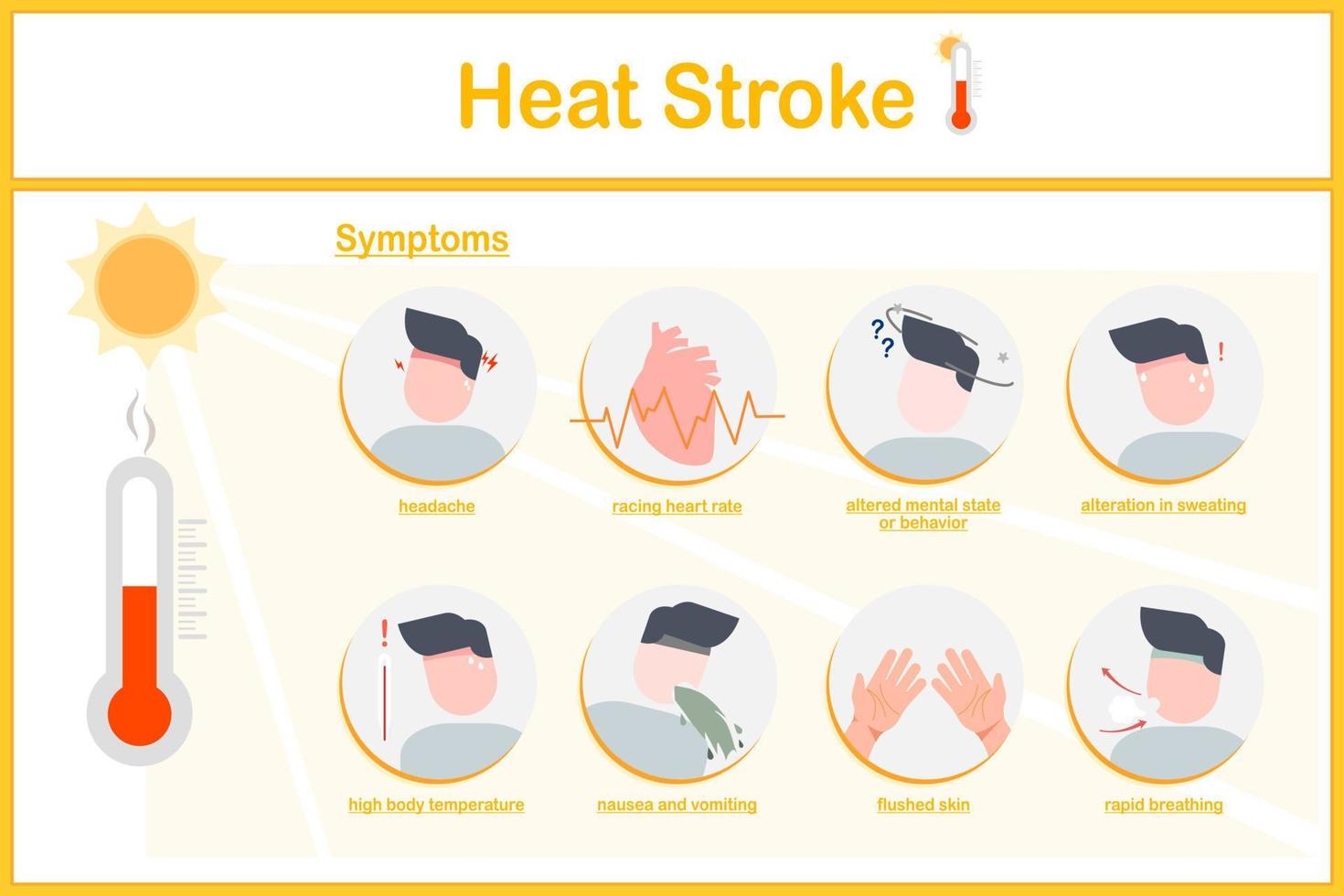 Heat Stroke

Symptoms

headache

racing heart rate

altered mental state or behavior

alteration in sweating

high body temperature

nausea and vomiting

flushed skin

rapid breathing