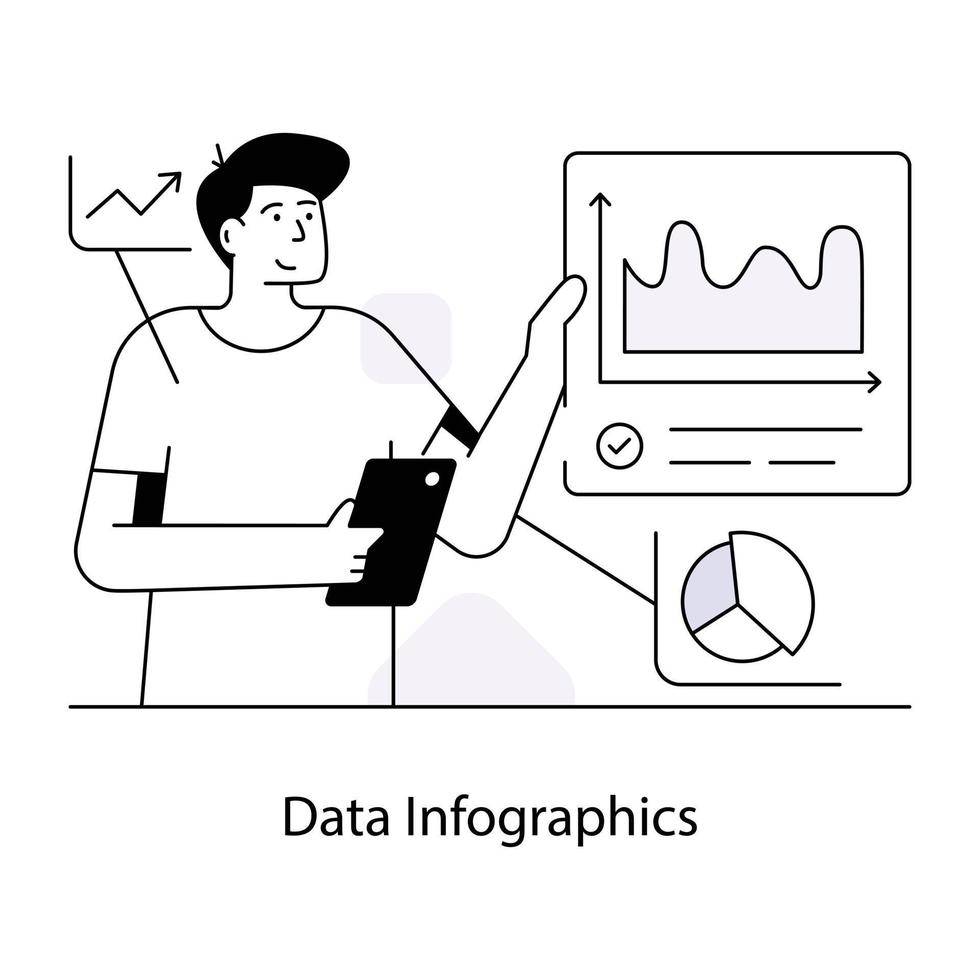 Data Infographics