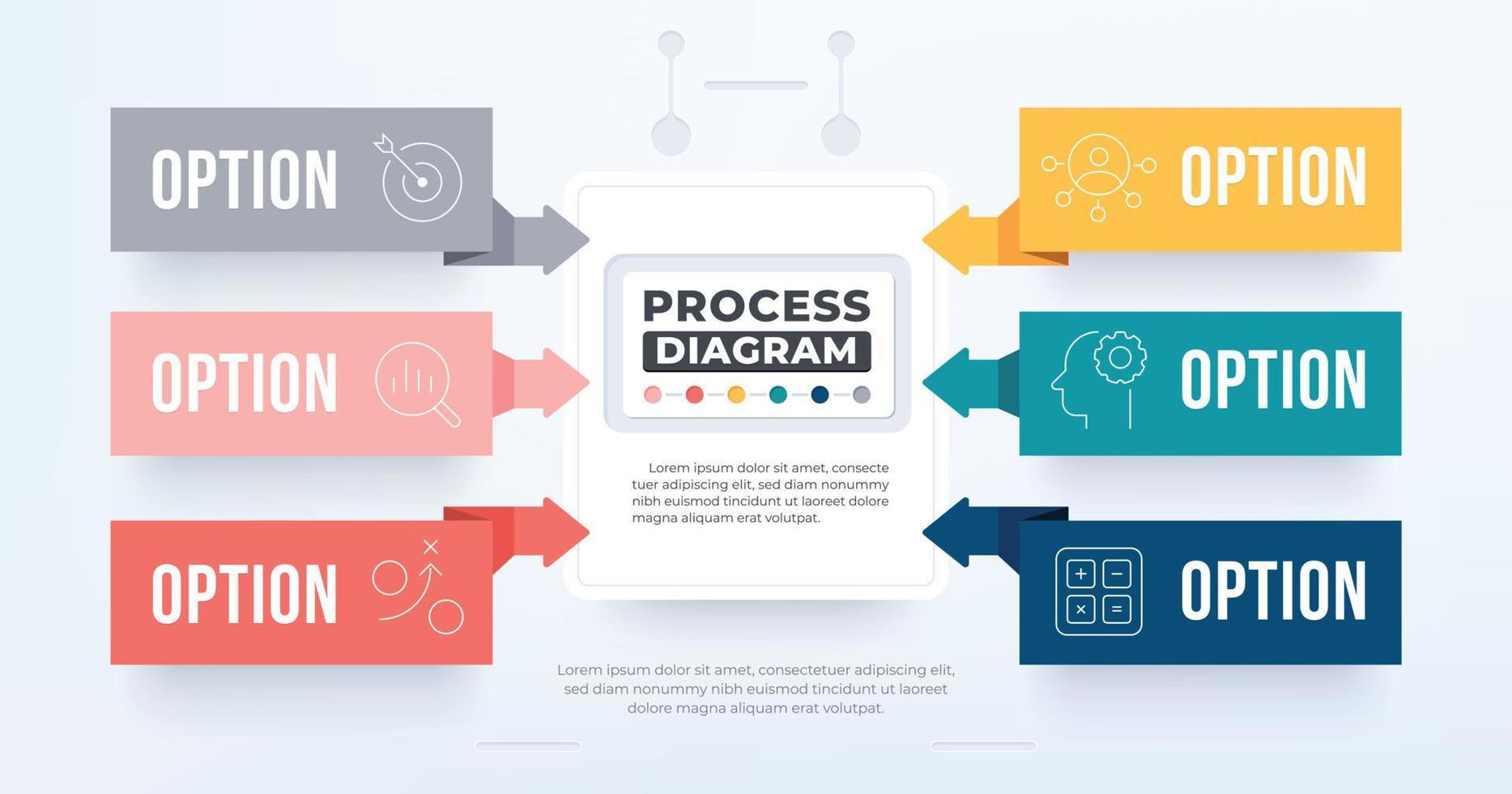 OPTION

OPTION

OPTION

PROCESS
DIAGRAM

Lorem ipsum dolor sit amet, consectetuer adipiscing elit, sed diam nonummy nibh euismod tincidunt ut laoreet dolore magna aliquam erat volutpat.

OPTION

OPTION

OPTION

Lorem ipsum dolor sit amet, consectetuer adipiscing elit, sed diam nonummy nibh euismod tincidunt ut laoreet dolore magna aliquam erat volutpat.