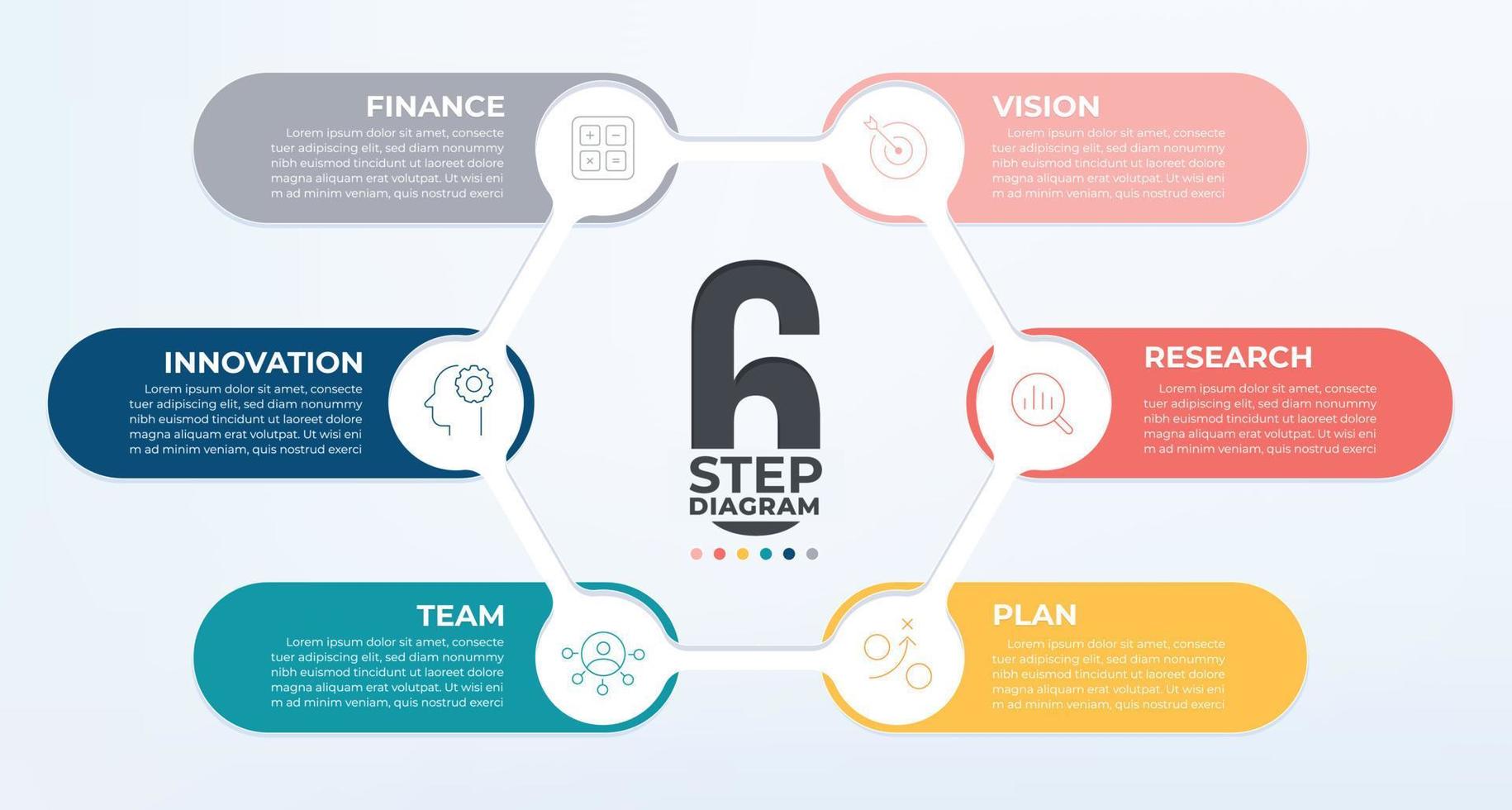 FINANCE

Lorem ipsum dolor sit amet, consecte tuer adipiscing elit, sed diam nonummy nibh euismod tincidunt ut laoreet dolore magna aliquam erat volutpat. Ut wisi eni m ad minim veniam, quis nostrud exerci

VISION

Lorem ipsum dolor sit amet, consecte tuer adipiscing elit, sed diam nonummy nibh euismod tincidunt ut laoreet dolore magna aliquam erat volutpat. Ut wisi eni m ad minim veniam, quis nostrud exerci

INNOVATION

Lorem ipsum dolor sit amet, consecte tuer adipiscing elit, sed diam nonummy nibh euismod tincidunt ut laoreet dolore magna aliquam erat volutpat. Ut wisi eni m ad minim veniam, quis nostrud exerci

6
STEP
DIAGRAM

RESEARCH

Lorem ipsum dolor sit amet, consecte tuer adipiscing elit, sed diam nonummy nibh euismod tincidunt ut laoreet dolore magna aliquam erat volutpat. Ut wisi eni m ad minim veniam, quis nostrud exerci

TEAM

Lorem ipsum dolor sit amet, consecte tuer adipiscing elit, sed diam nonummy nibh euismod tincidunt ut laoreet dolore magna aliquam erat volutpat. Ut wisi eni m ad minim veniam, quis nostrud exerci

PLAN

Lorem ipsum dolor sit amet, consecte tuer adipiscing elit, sed diam nonummy nibh euismod tincidunt ut laoreet dolore magna aliquam erat volutpat. Ut wisi eni m ad minim veniam, quis nostrud exerci