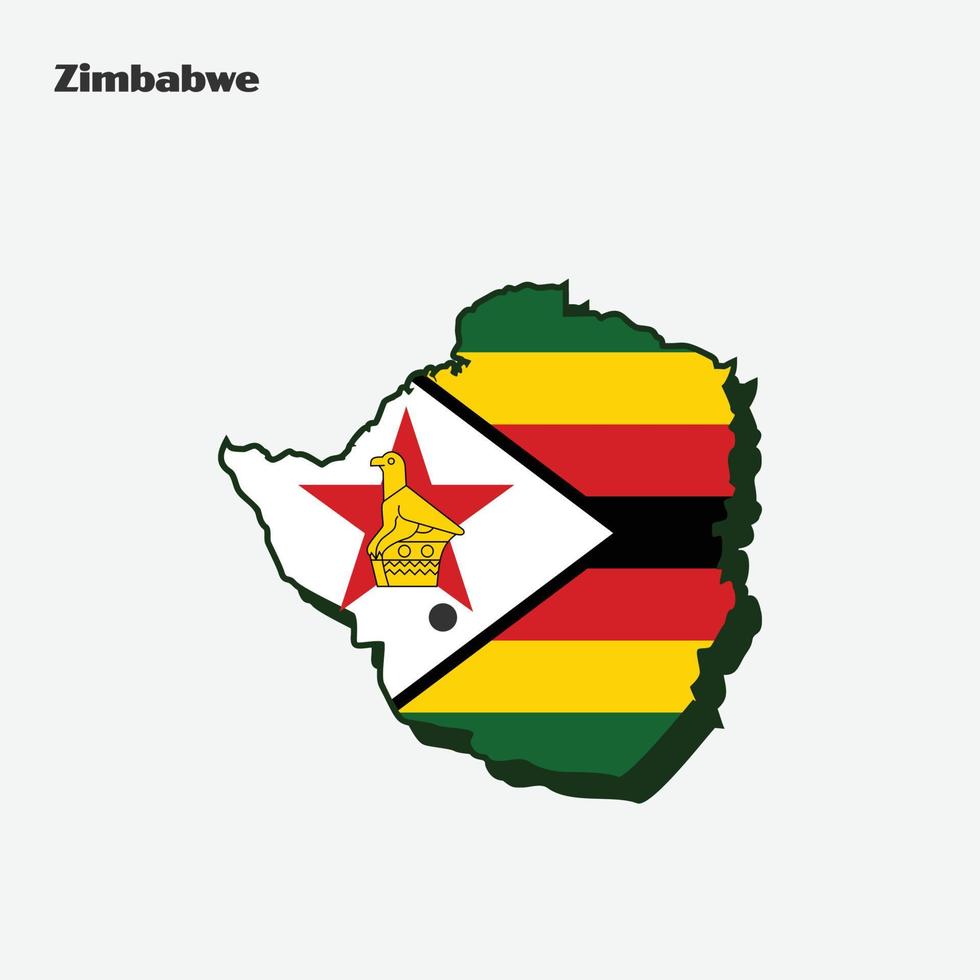 Zimbabwe