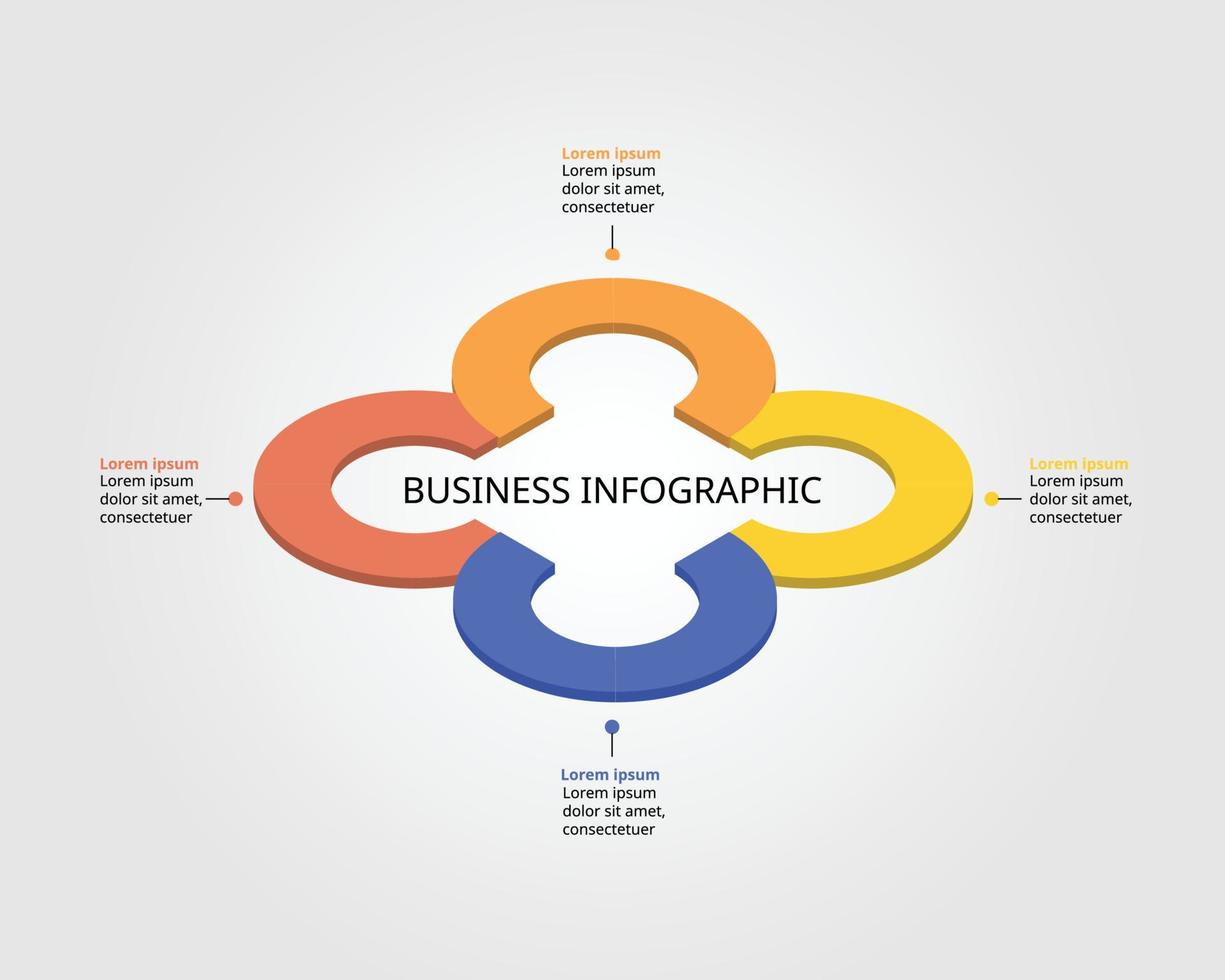 Lorem ipsum
Lorem ipsum dolor sit amet, consectetuer

Lorem ipsum
Lorem ipsum dolor sit amet, consectetuer

BUSINESS INFOGRAPHIC

Lorem ipsum
Lorem ipsum dolor sit amet, consectetuer

Lorem ipsum
Lorem ipsum dolor sit amet, consectetuer