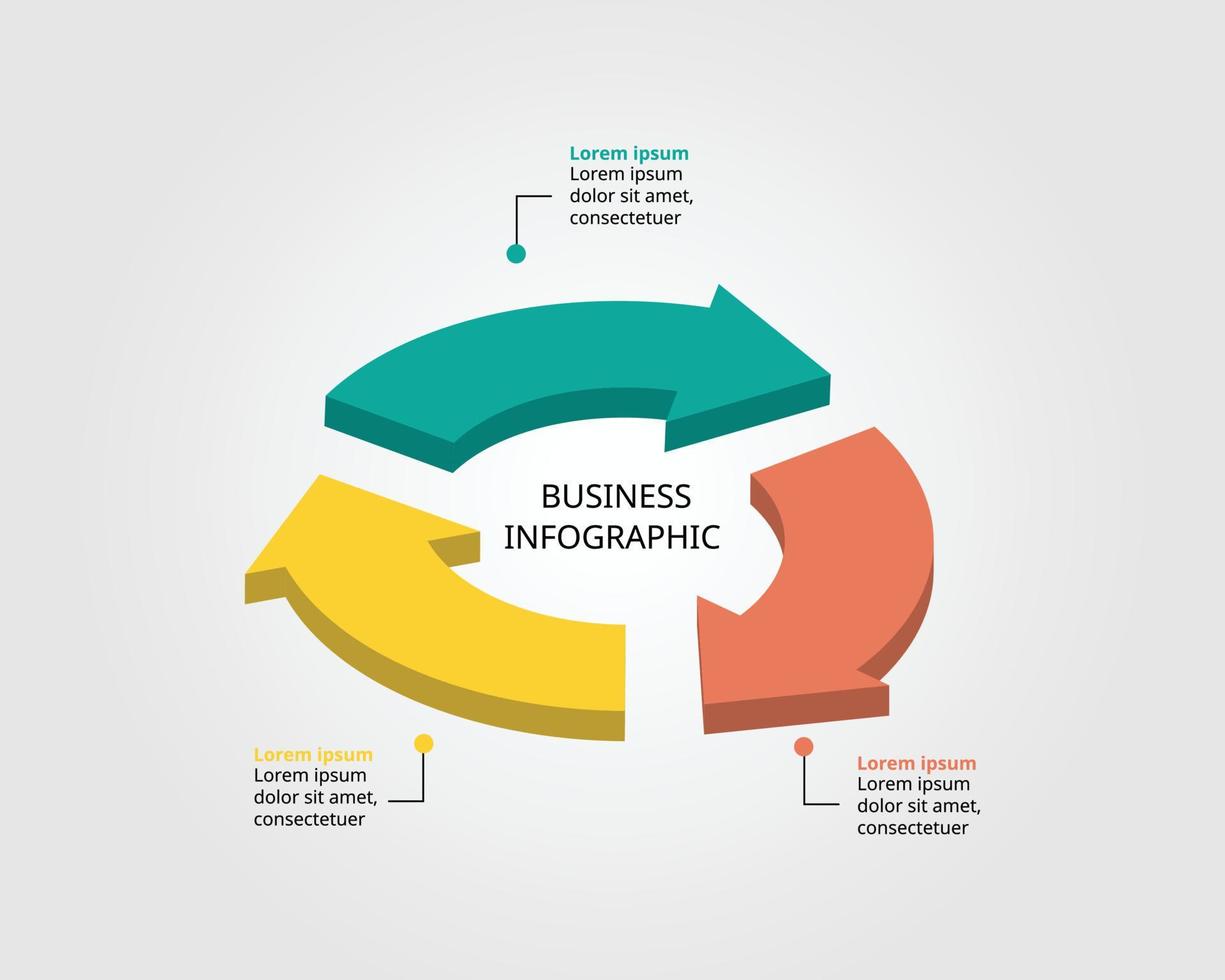 Lorem ipsum
Lorem ipsum dolor sit amet, consectetuer

BUSINESS
INFOGRAPHIC

Lorem ipsum
Lorem ipsum dolor sit amet, consectetuer

Lorem ipsum
Lorem ipsum dolor sit amet, consectetuer