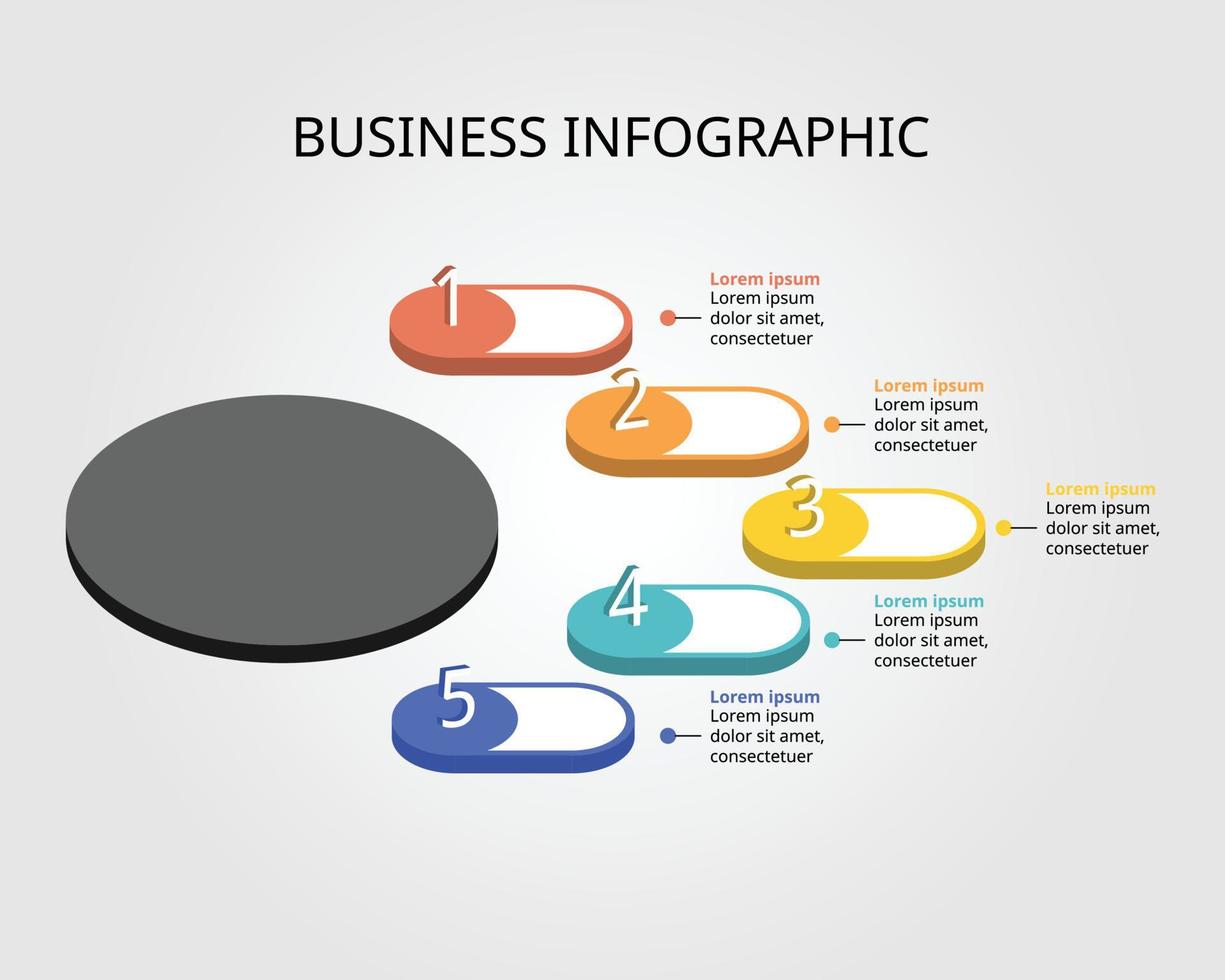 BUSINESS INFOGRAPHIC

1

Lorem ipsum
Lorem ipsum dolor sit amet, consectetuer

2

Lorem ipsum
Lorem ipsum dolor sit amet, consectetuer

3

Lorem ipsum
Lorem ipsum dolor sit amet, consectetuer

4

Lorem ipsum
Lorem ipsum dolor sit amet, consectetuer

5

Lorem ipsum
Lorem ipsum dolor sit amet, consectetuer