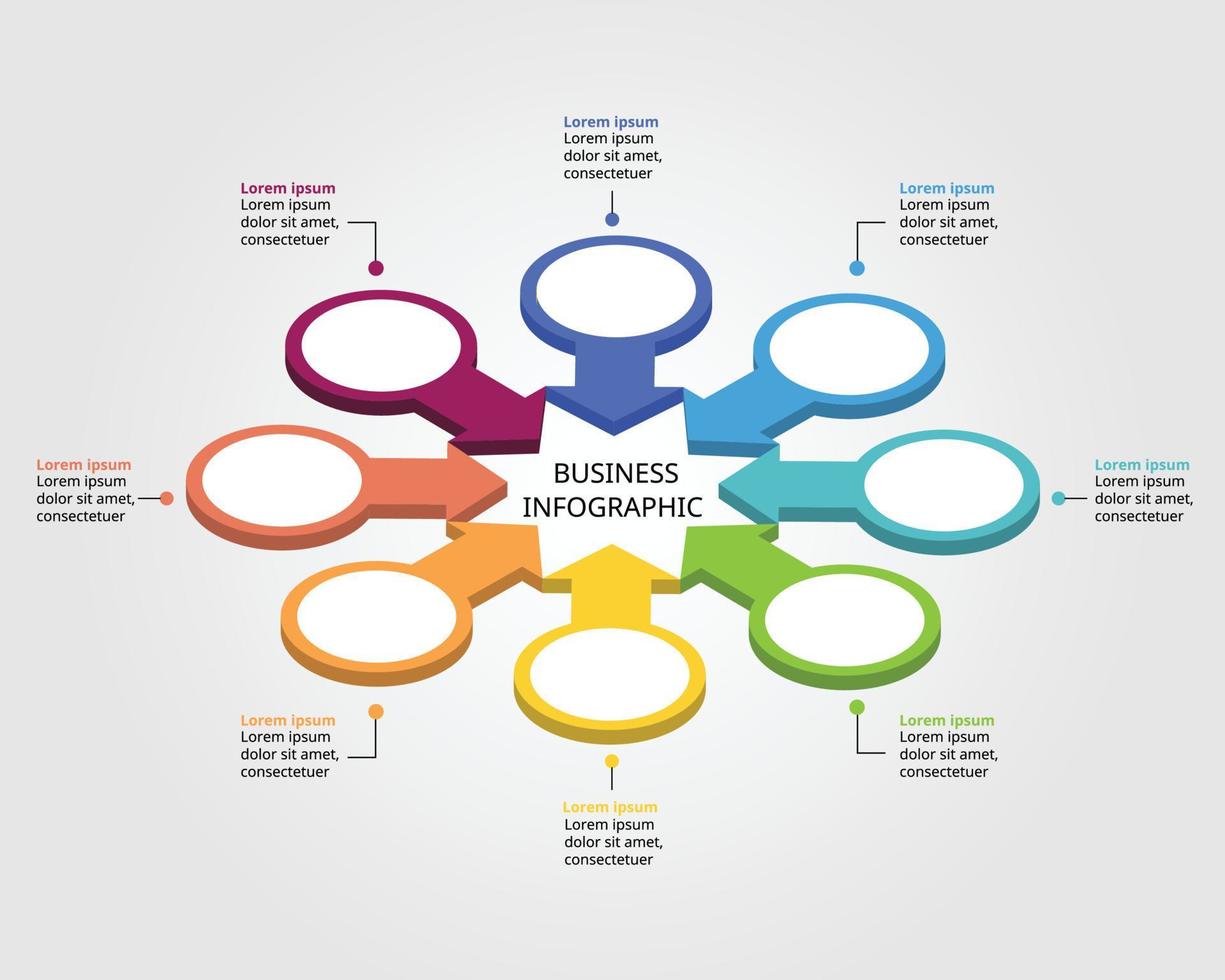 Lorem ipsum
Lorem ipsum dolor sit amet, consectetuer

Lorem ipsum
Lorem ipsum dolor sit amet, consectetuer

Lorem ipsum
Lorem ipsum dolor sit amet, consectetuer

Lorem ipsum
Lorem ipsum dolor sit amet, consectetuer

BUSINESS INFOGRAPHIC

Lorem ipsum
Lorem ipsum dolor sit amet, consectetuer

Lorem ipsum
Lorem ipsum dolor sit amet, consectetuer

Lorem ipsum
Lorem ipsum dolor sit amet, consectetuer

Lorem ipsum
Lorem ipsum dolor sit amet, consectetuer