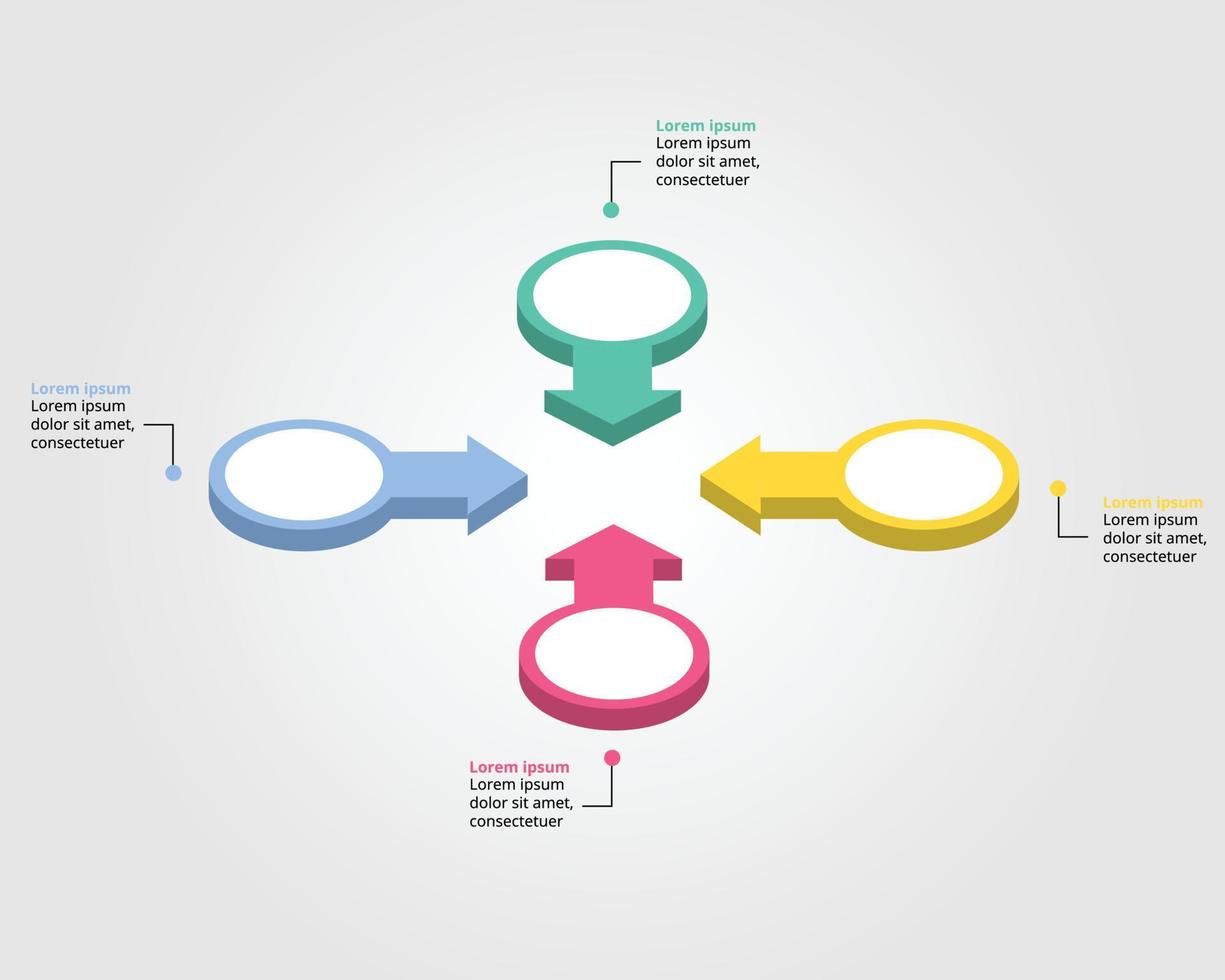 Lorem ipsum
Lorem ipsum dolor sit amet, consectetuer

Lorem ipsum
Lorem ipsum dolor sit amet, consectetuer

Lorem ipsum
Lorem ipsum dolor sit amet, consectetuer

Lorem ipsum
Lorem ipsum dolor sit amet, consectetuer