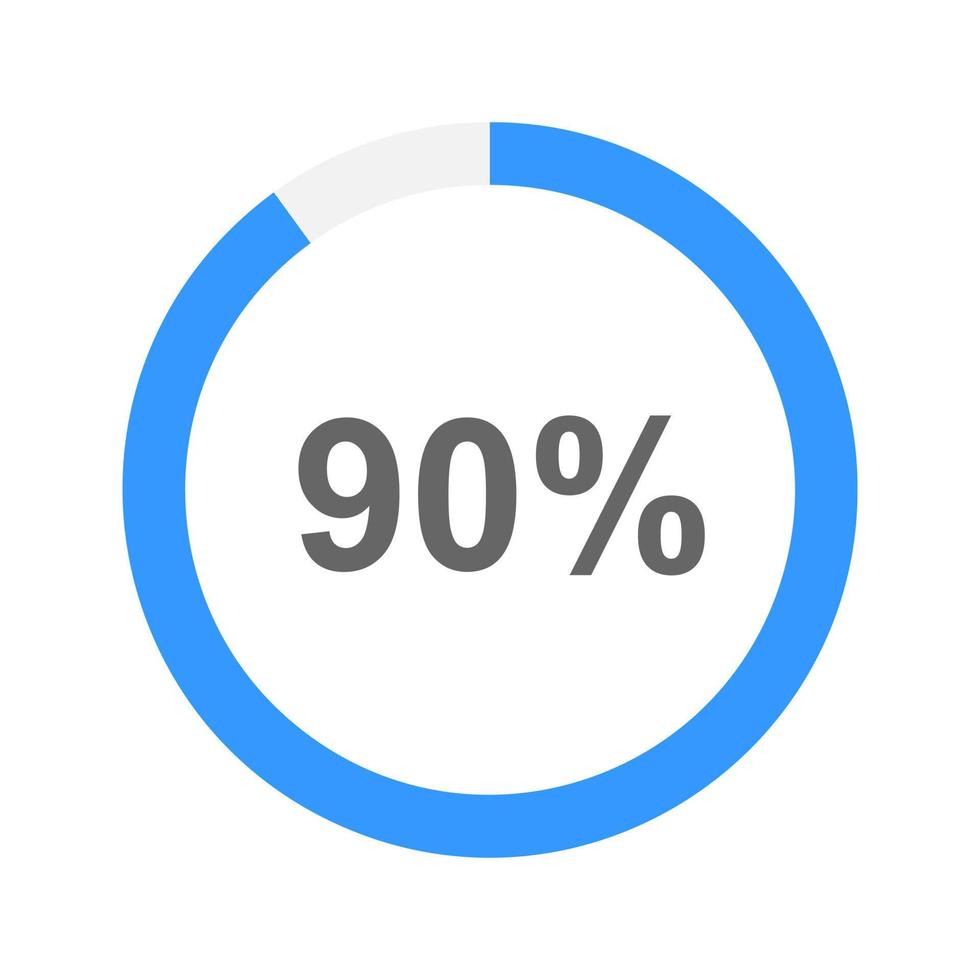 90%